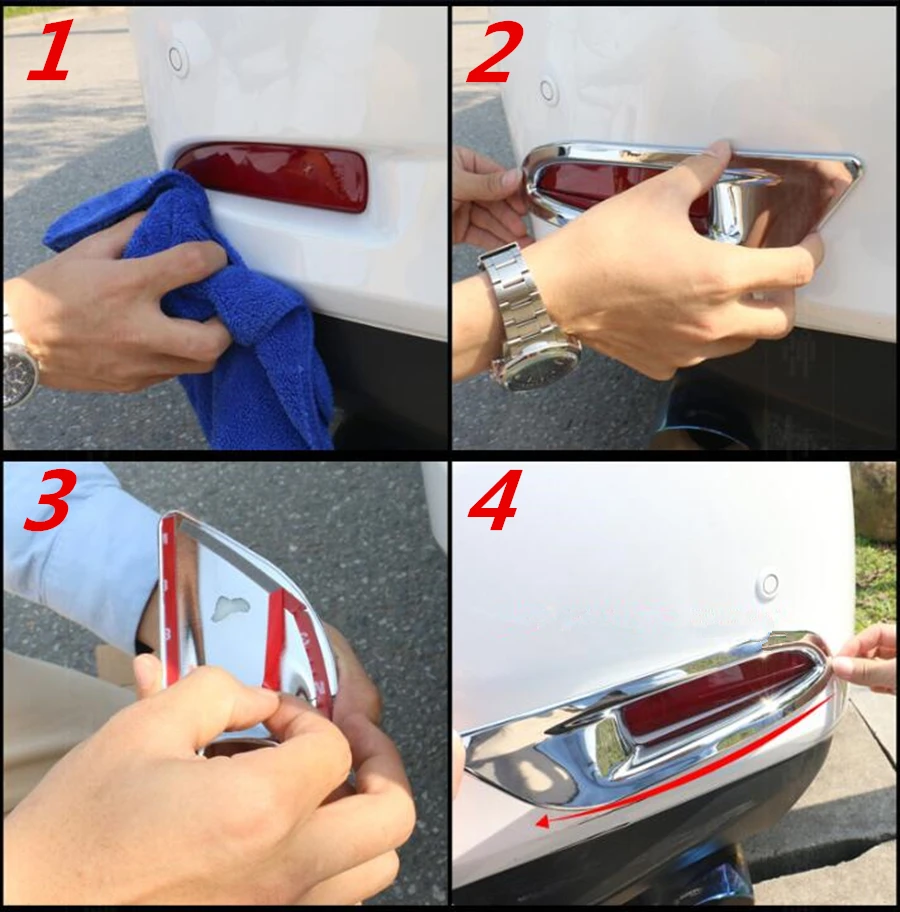 1

2

3

4