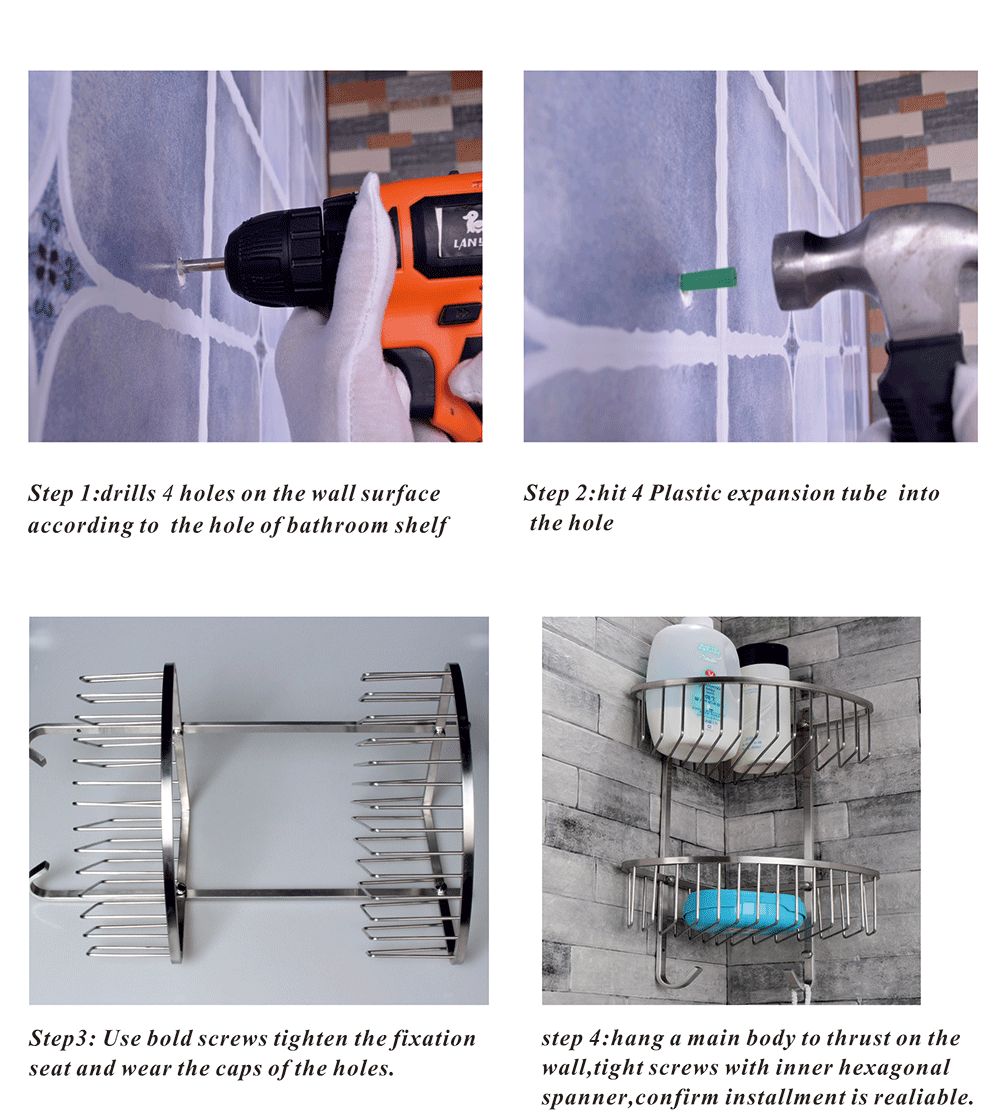 LAN

Step 1:drills 4 holes on the wall surface according to the hole of bathroom shelf

Step 2:hit 4 Plastic expansion tube into the hole

Step3: Use bold screws tighten the fixation seat and wear the caps of the holes.

step 4:hang a main body to thrust on the wall,tight screws with inner hexagonal spanner,confirm installment is realiable.