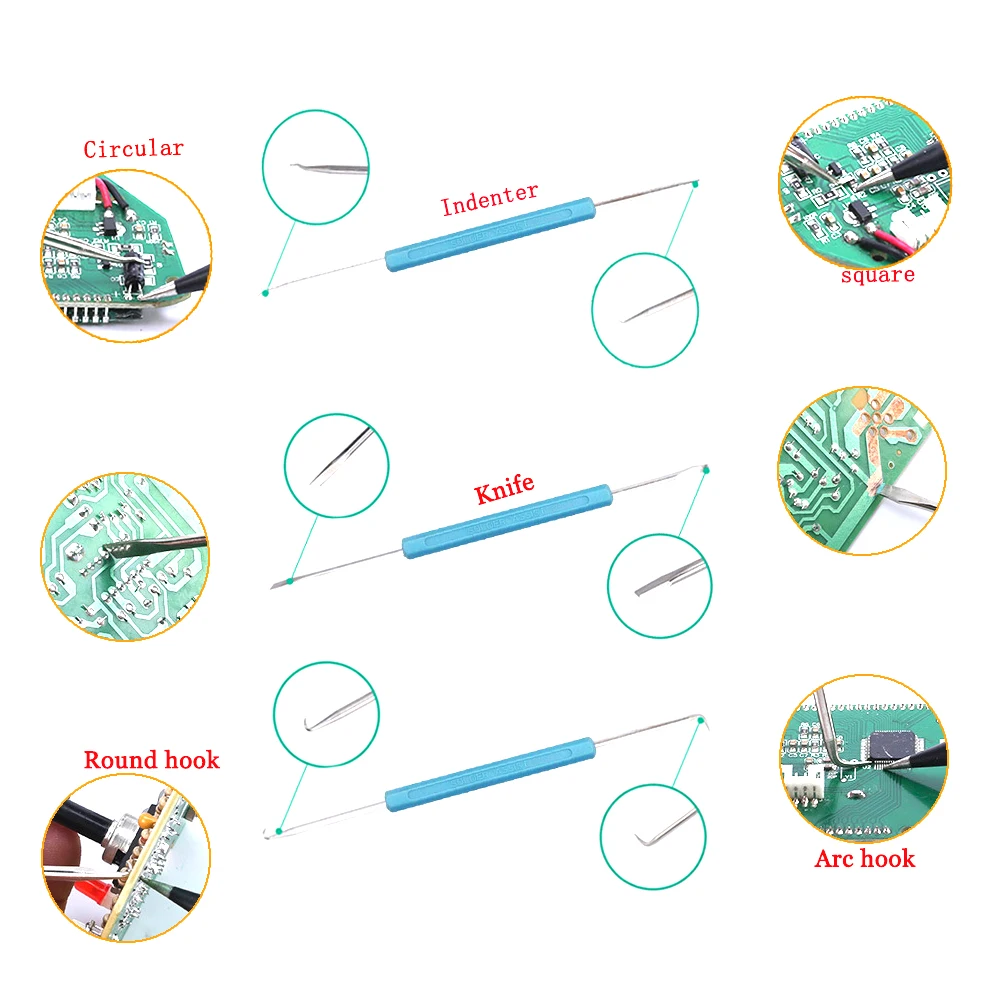 Circular

Indenter

square

Knife

Round hook

Arc hook