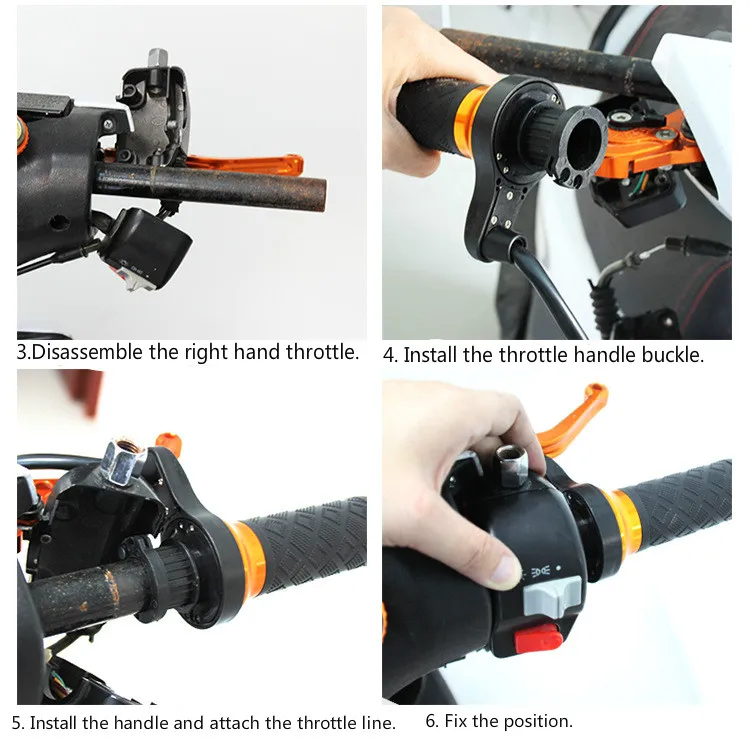 3.Disassemble the right hand throttle.

4. Install the throttle handle buckle.

5. Install the handle and attach the throttle line.

6. Fix the position.