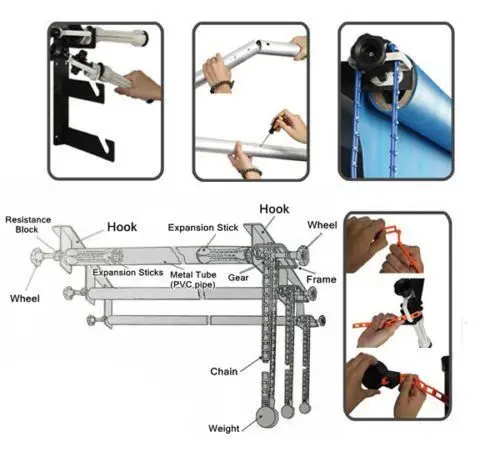 Resistance Block

Hook

Expansion Stick

Hook

Wheel

Expansion Sticks

Metal Tube (PVC pipe)

Gear

Frame

Wheel

Chain

Weight