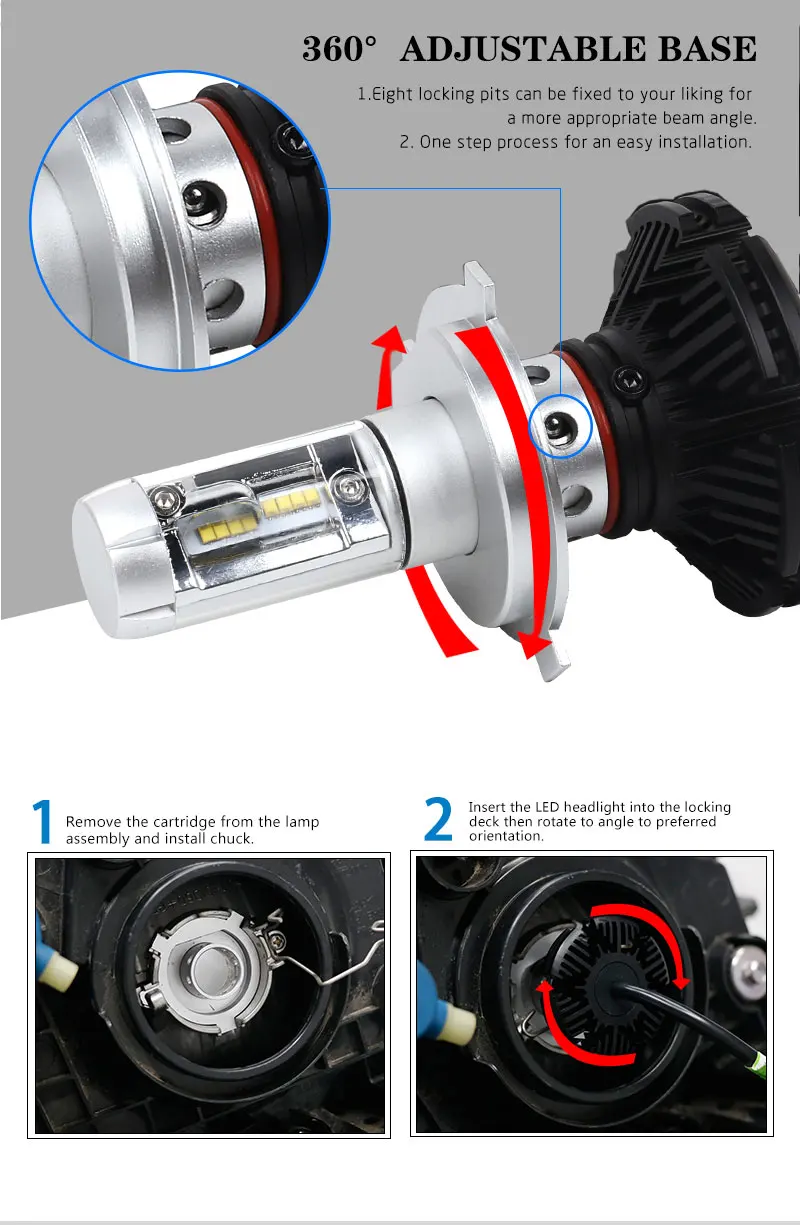 360° ADJUSTABLE BASE

1.Eight locking pits can be fixed to your liking for a more appropriate beam angle.
2. One step process for an easy installation.

1 Remove the cartridge from the lamp assembly and install chuck.

2 Insert the LED headlight into the locking deck then rotate to angle to preferred orientation.