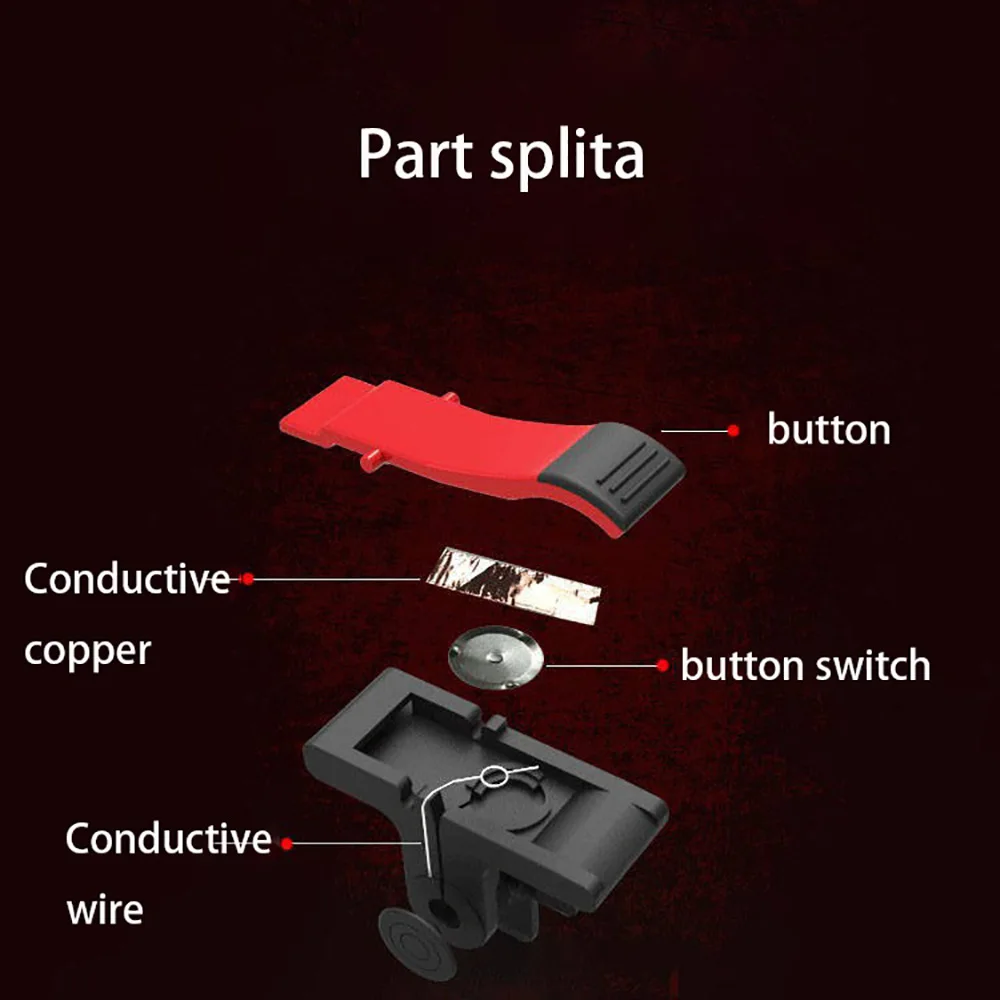 Part splita

button

Conductive copper

button switch

Conductive wire