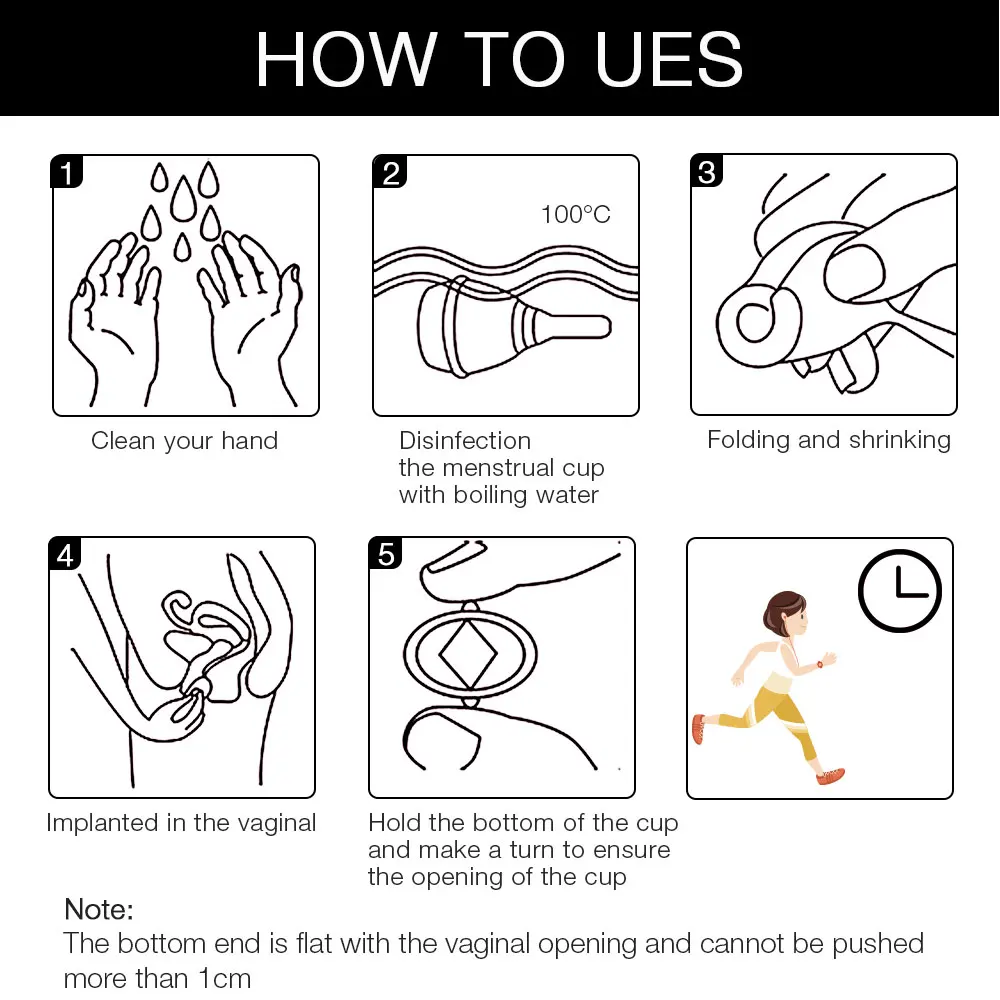 HOW TO UES

1

Clean your hand

2

100°C

Disinfection
the menstrual cup
with boiling water

3

Folding and shrinking

4

Implanted in the vaginal

5

Hold the bottom of the cup and make a turn to ensure the opening of the cup

Note:
The bottom end is flat with the vaginal opening and cannot be pushed more than 1cm