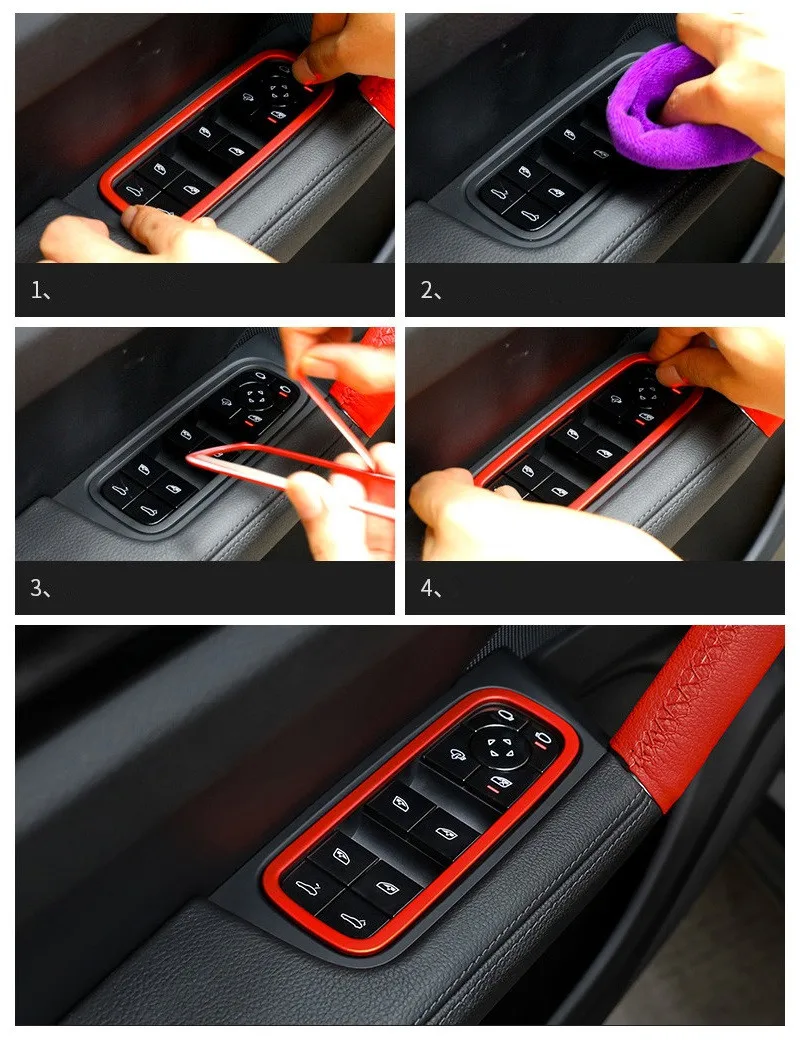 1、

2、

3、

4、