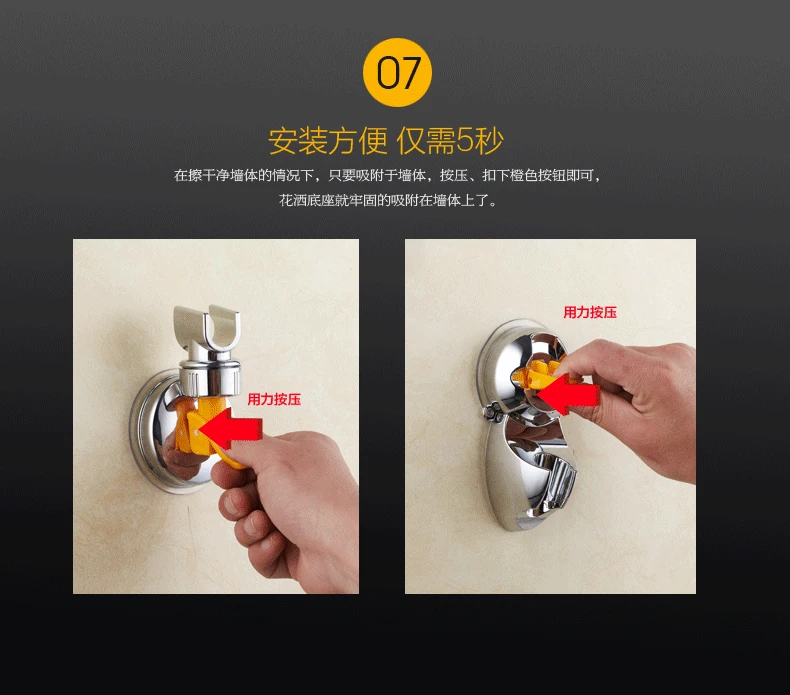 07

安装方便 仅需5秒

在擦干净墙体的情况下，只要吸附于墙体，按压、扣下橙色按钮即可，花洒底座就牢固的吸附在墙体上了。

用力按压

用力按压