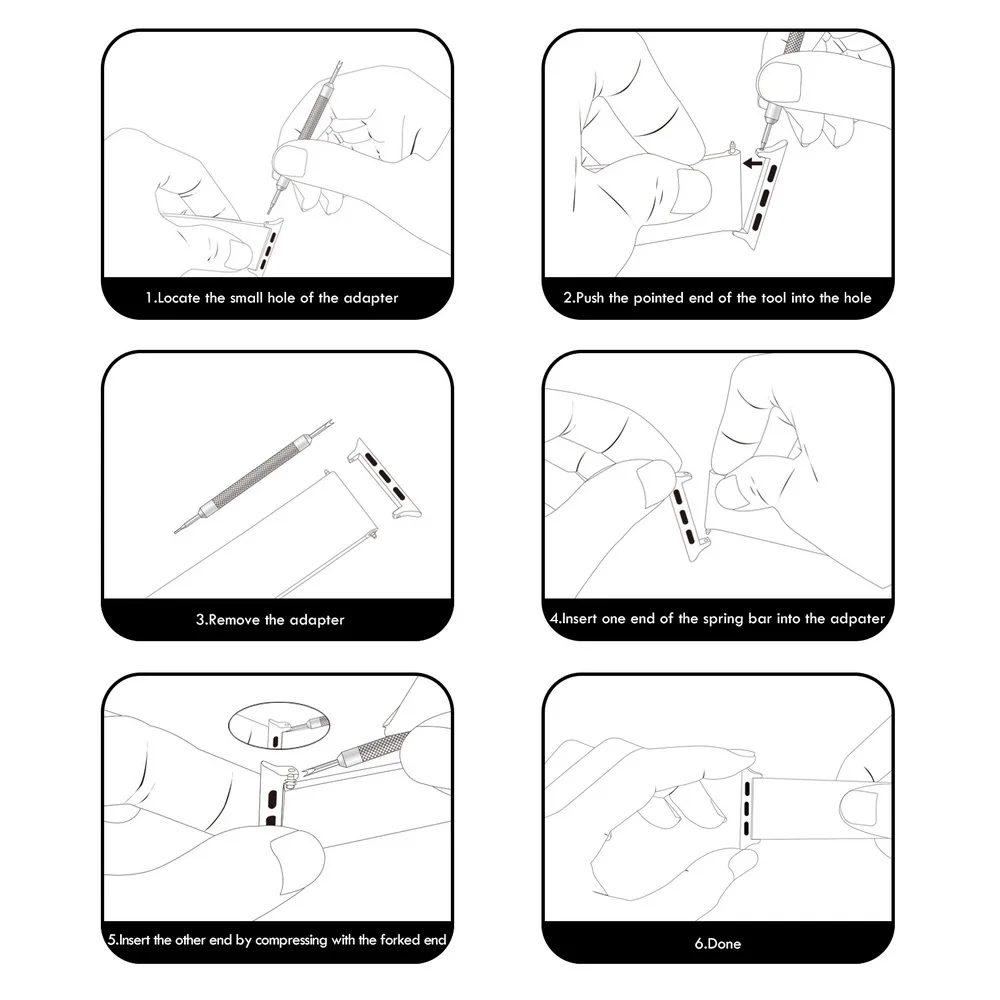 1.Locate the small hole of the adapter

2.Push the pointed end of the tool into the hole

3.Remove the adapter

4.Insert one end of the spring bar into the adpater

5.Insert the other end by compressing with the forked end

6.Done