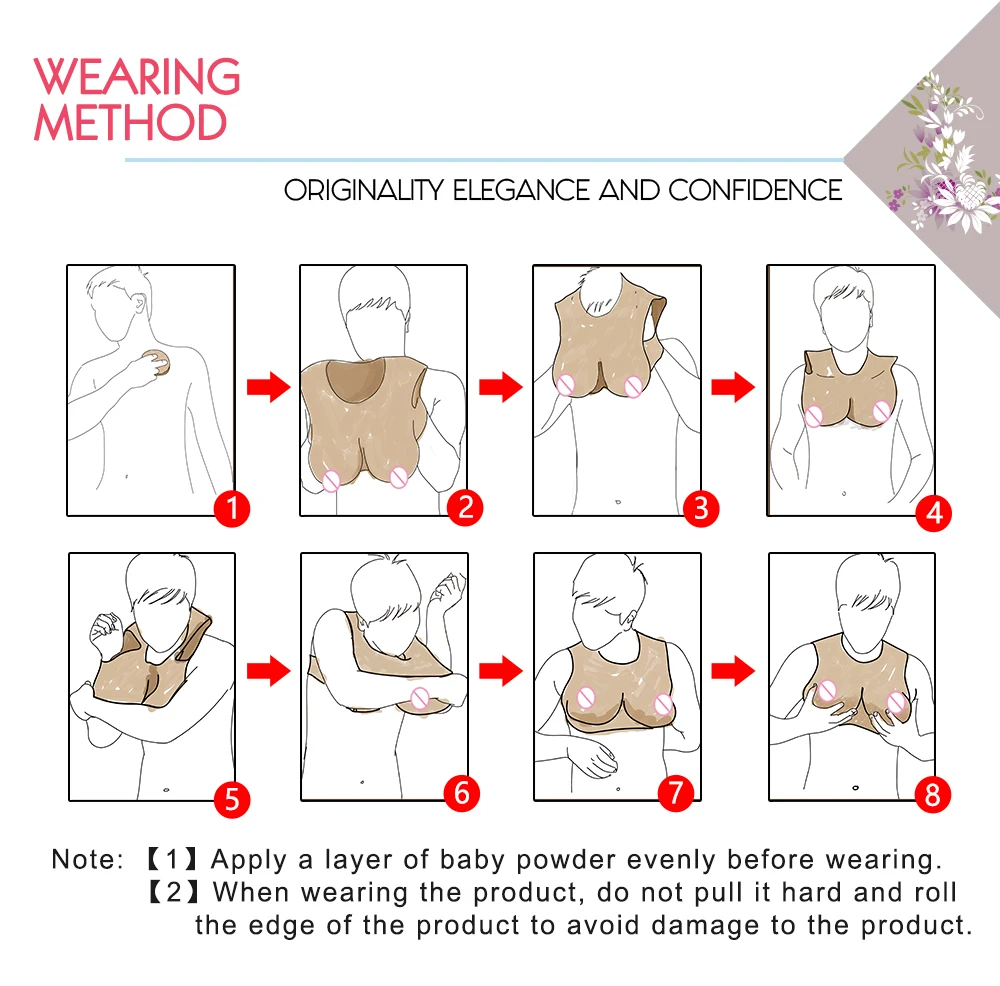 WEARING METHOD

ORIGINALITY ELEGANCE AND CONFIDENCE

1

2

3

4

5

6

7

8

Note: 【1】Apply a layer of baby powder evenly before wearing.
【2】When wearing the product, do not pull it hard and roll the edge of the product to avoid damage to the product.