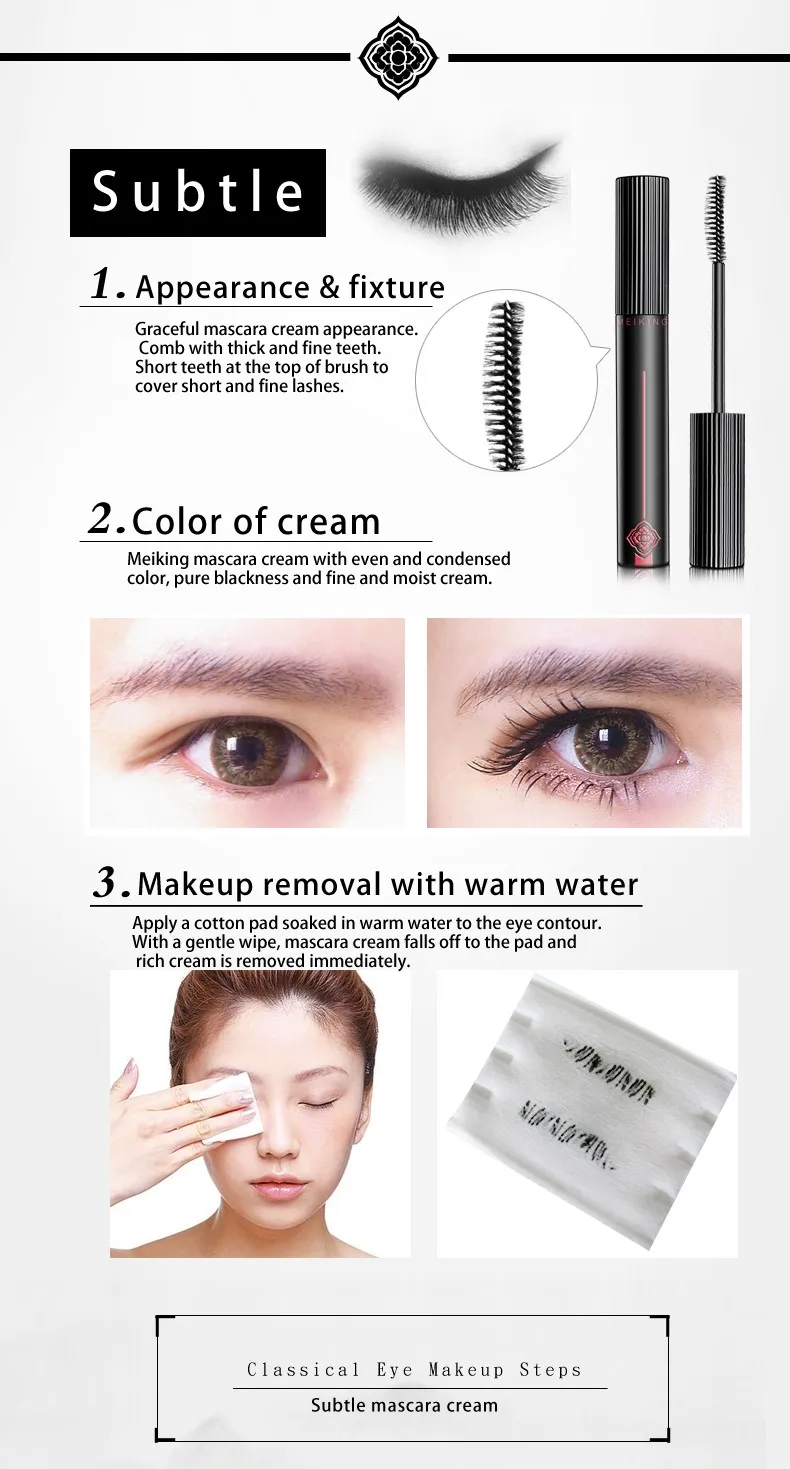 Subtle

1. Appearance & fixture

Graceful mascara cream appearance. Comb with thick and fine teeth. Short teeth at the top of brush to cover short and fine lashes.

MEIKING

2. Color of cream

Meiking mascara cream with even and condensed color, pure blackness and fine and moist cream.

3. Makeup removal with warm water

Apply a cotton pad soaked in warm water to the eye contour. With a gentle wipe, mascara cream falls off to the pad and rich cream is removed immediately.

Classical Eye Makeup Steps

Subtle mascara cream