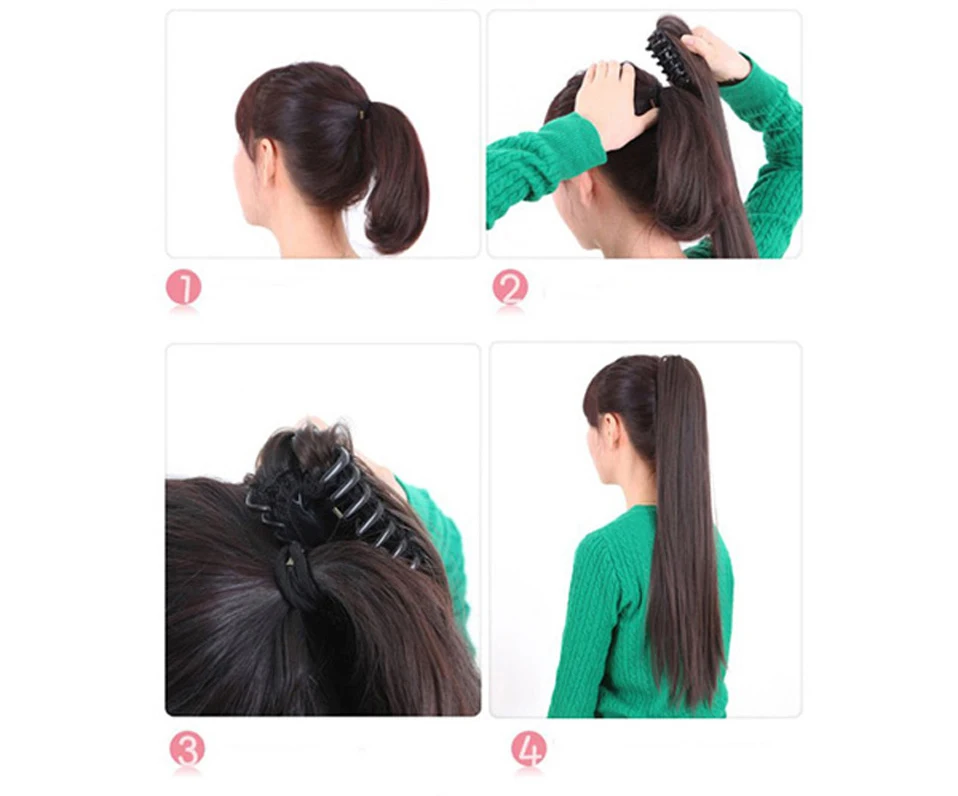 1

2

3

4