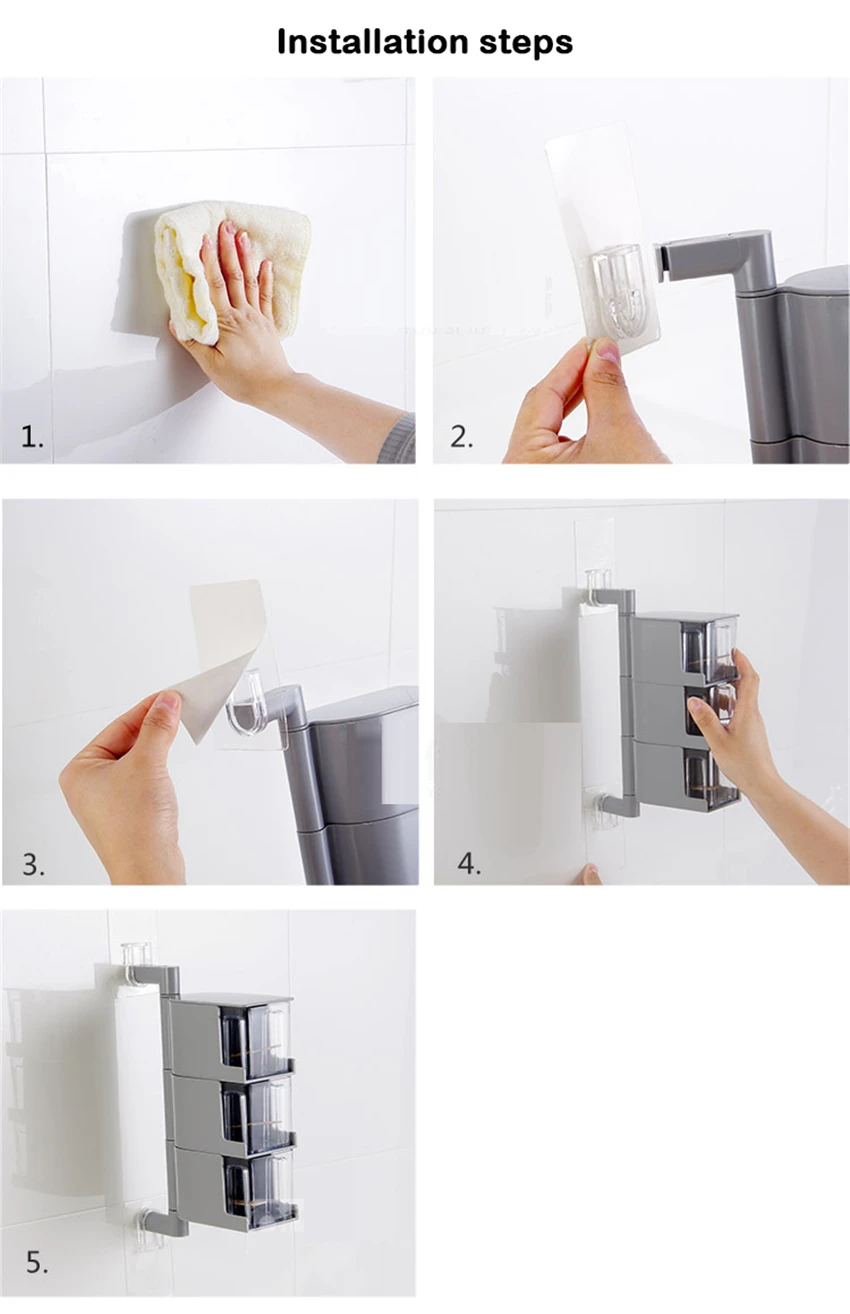 Installation steps

1.

2.

3.

4.

5.