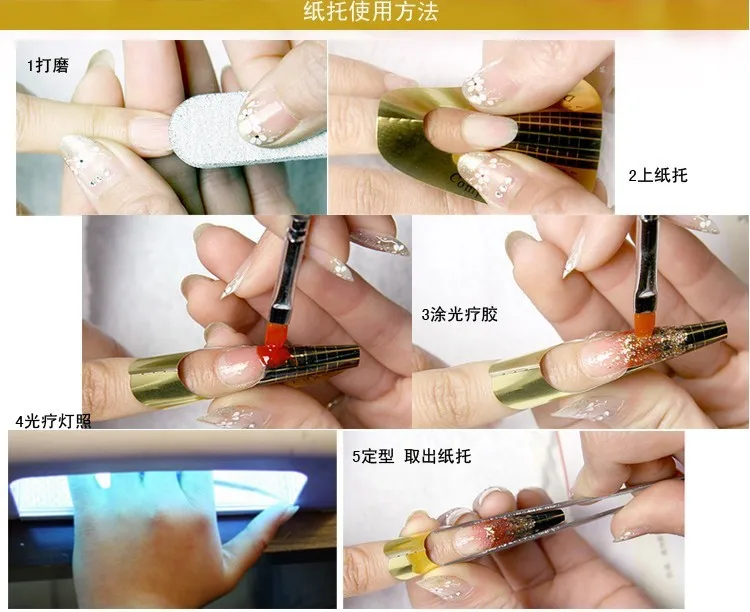 纸托使用方法

1打磨

2上纸托

3涂光疗胶

4光疗灯照

5定型 取出纸托