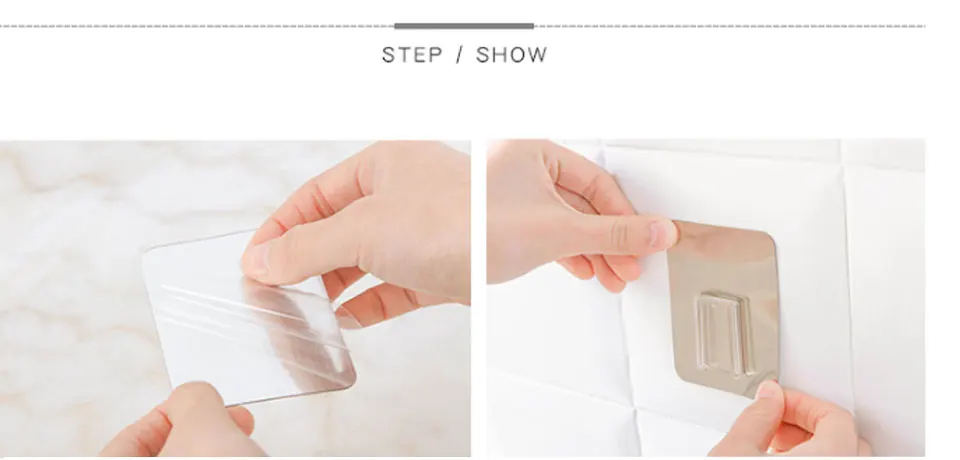 STEP / SHOW