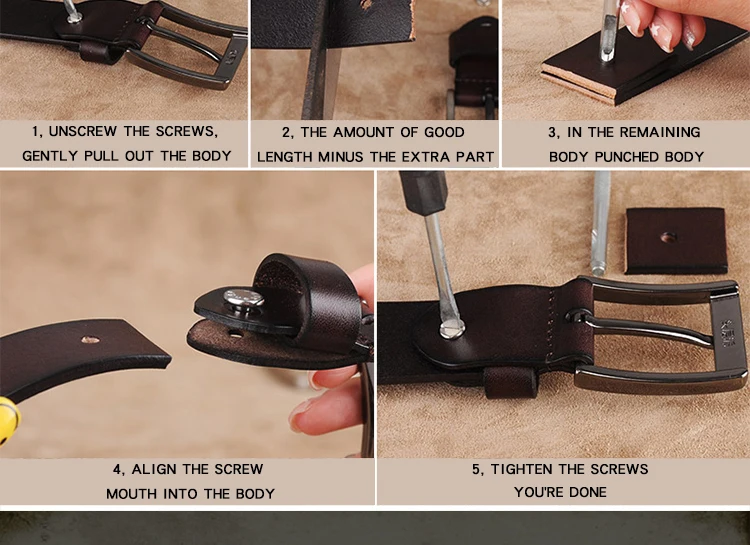 1, UNSCREW THE SCREWS, GENTLY PULL OUT THE BODY

2, THE AMOUNT OF GOOD LENGTH MINUS THE EXTRA PART

3, IN THE REMAINING BODY PUNCHED BODY

4, ALIGN THE SCREW MOUTH INTO THE BODY

5, TIGHTEN THE SCREWS YOU'RE DONE