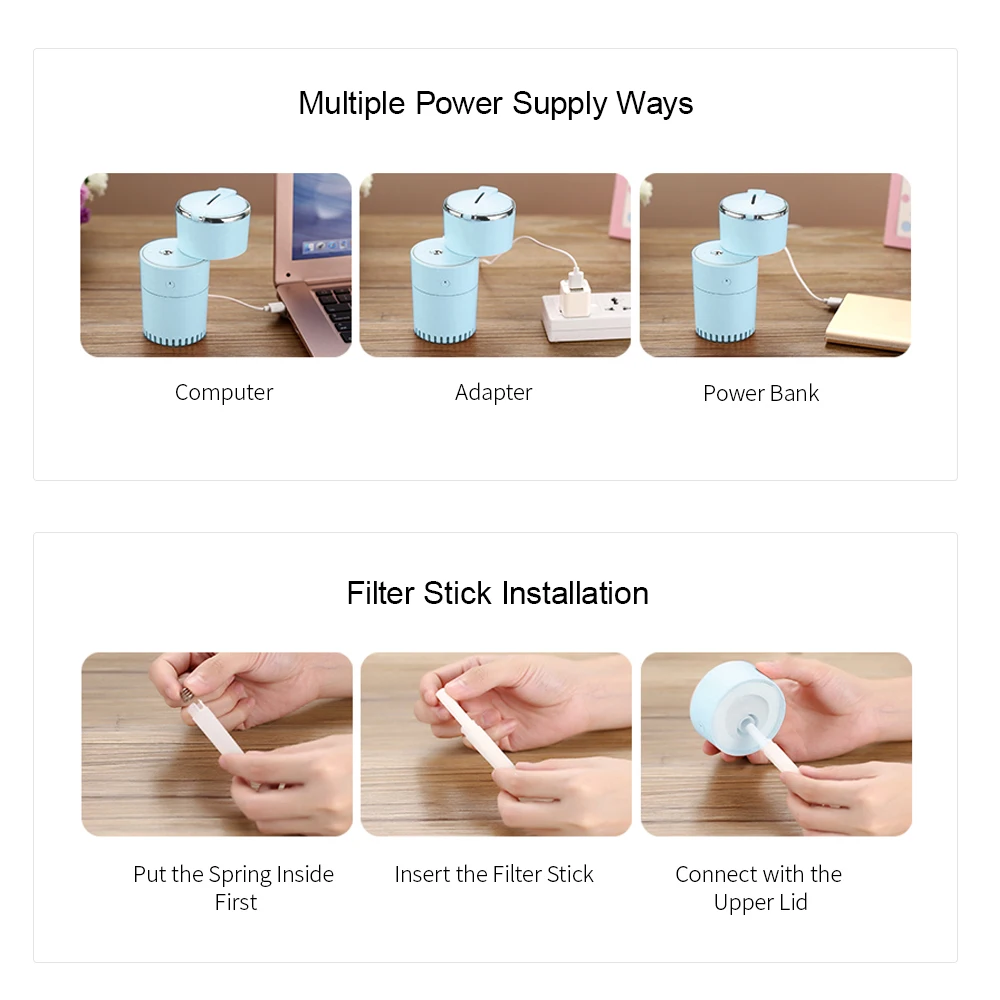 Multiple Power Supply Ways

Computer

Adapter

Power Bank

Filter Stick Installation

Put the Spring Inside First

Insert the Filter Stick

Connect with the Upper Lid