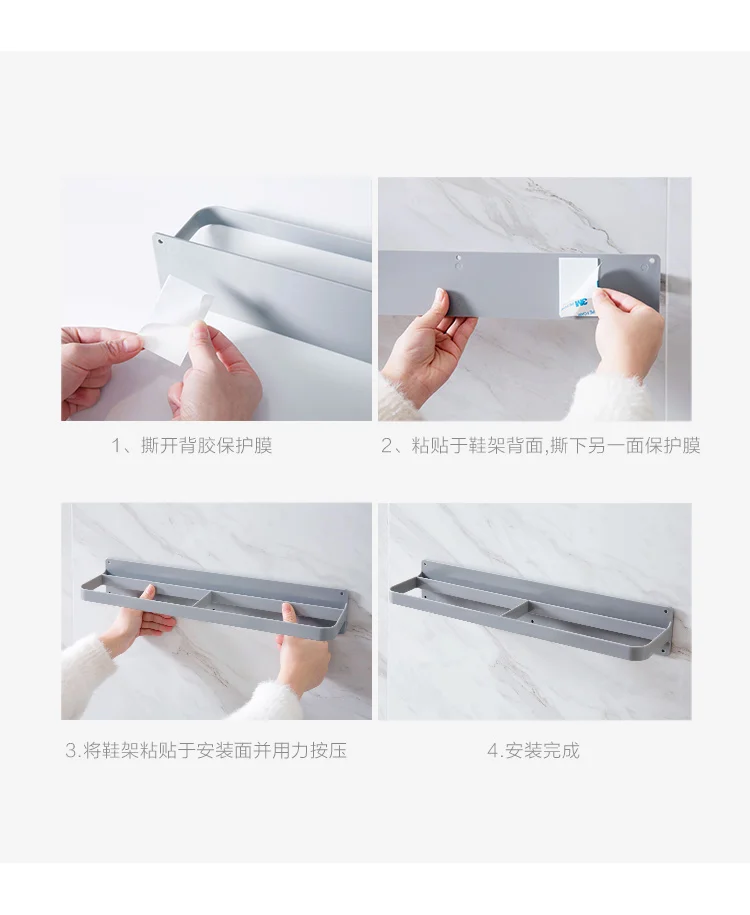 1、撕开背胶保护膜

2、粘贴于鞋架背面,撕下另一面保护膜

3.将鞋架粘贴于安装面并用力按压

4.安装完成