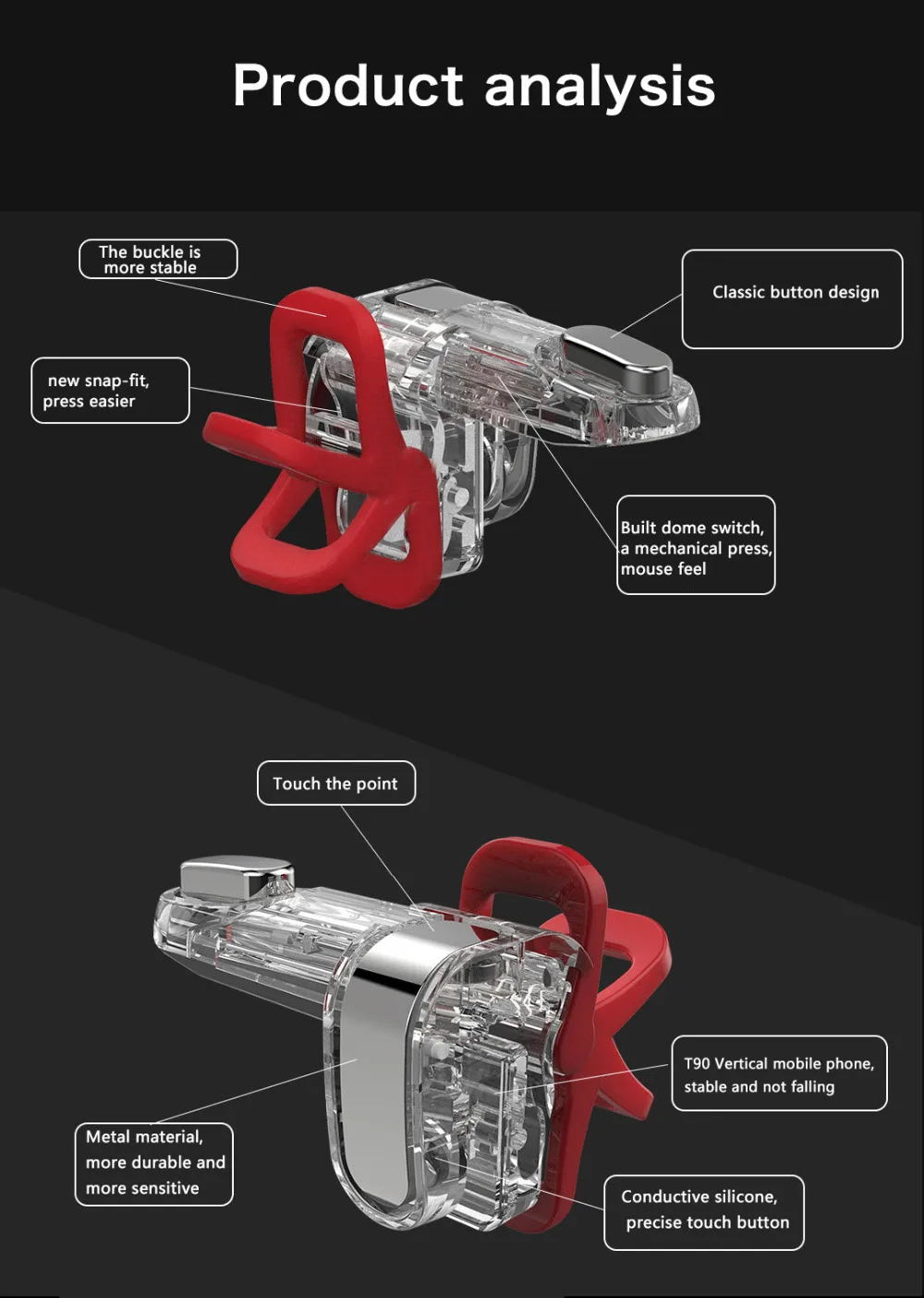 Product analysis

The buckle is more stable

Classic button design

new snap-fit, press easier

Built dome switch, a mechanical press, mouse feel

Touch the point

T90 Vertical mobile phone, stable and not falling

Metal material, more durable and more sensitive

Conductive silicone, precise touch button