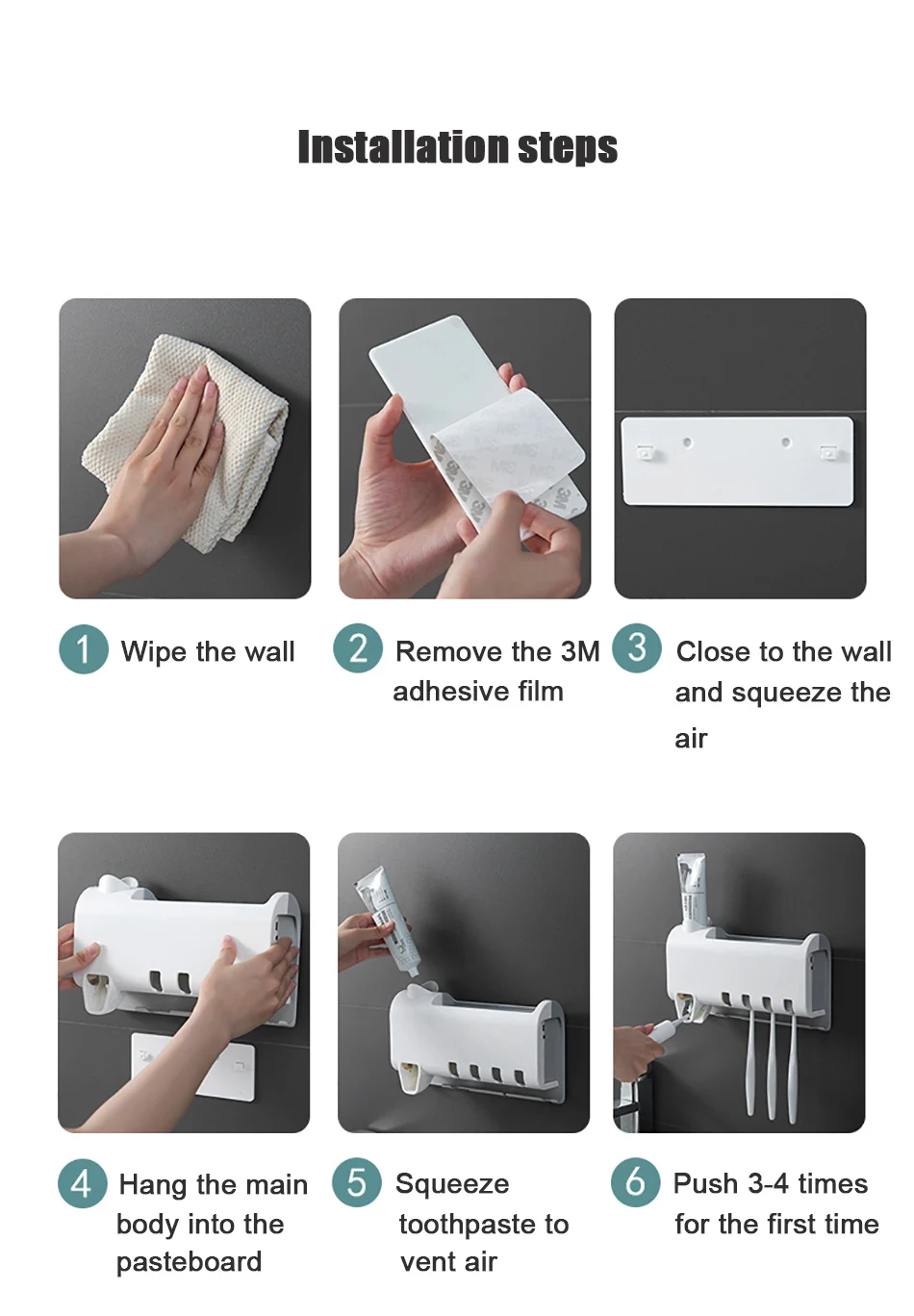 Installation steps

1 Wipe the wall

2 Remove the 3M adhesive film

3 Close to the wall and squeeze the air

4 Hang the main body into the pasteboard

5 Squeeze toothpaste to vent air

6 Push 3-4 times for the first time