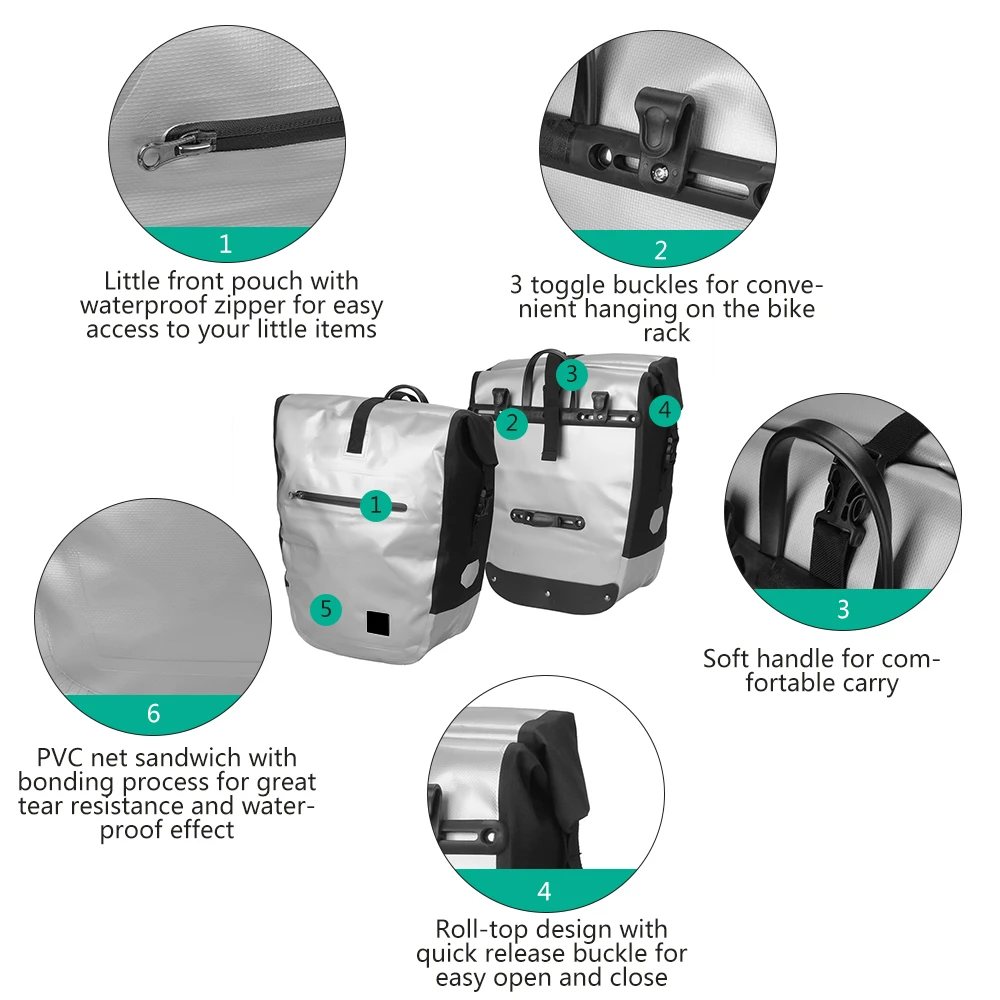 1

Little front pouch with waterproof zipper for easy access to your little items

2

3 toggle buckles for convenient hanging on the bike rack

3

2

4

1

5

3

Soft handle for comfortable carry

6

PVC net sandwich with bonding process for great tear resistance and waterproof effect

4

Roll-top design with quick release buckle for easy open and close