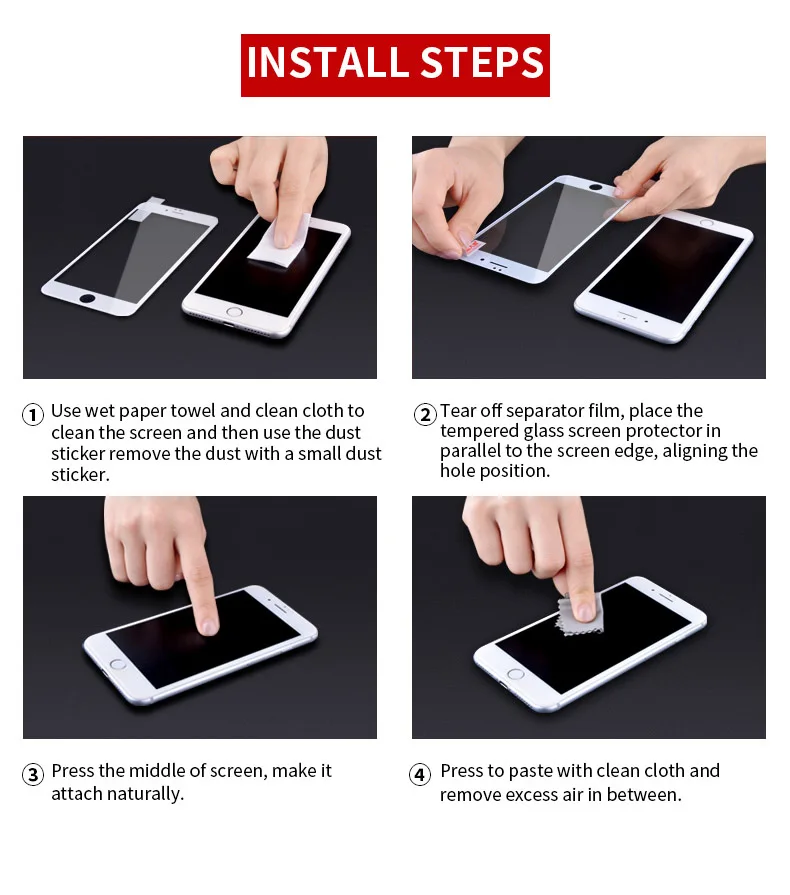 INSTALL STEPS

① Use wet paper towel and clean cloth to clean the screen and then use the dust sticker remove the dust with a small dust sticker.

② Tear off separator film, place the tempered glass screen protector in parallel to the screen edge, aligning the hole position.

③ Press the middle of screen, make it attach naturally.

④ Press to paste with clean cloth and remove excess air in between.