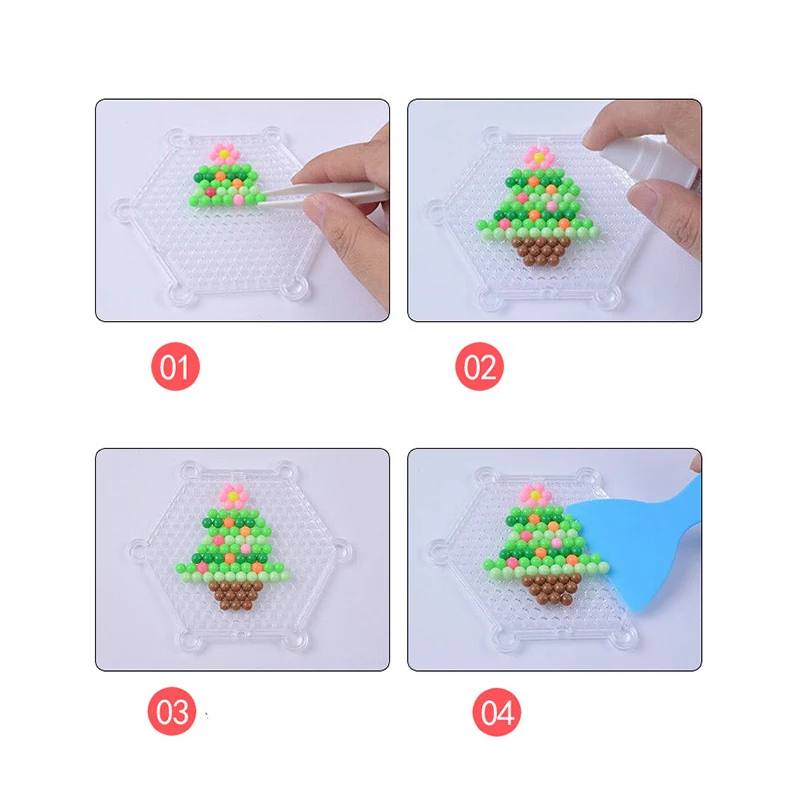 01

02

03

04