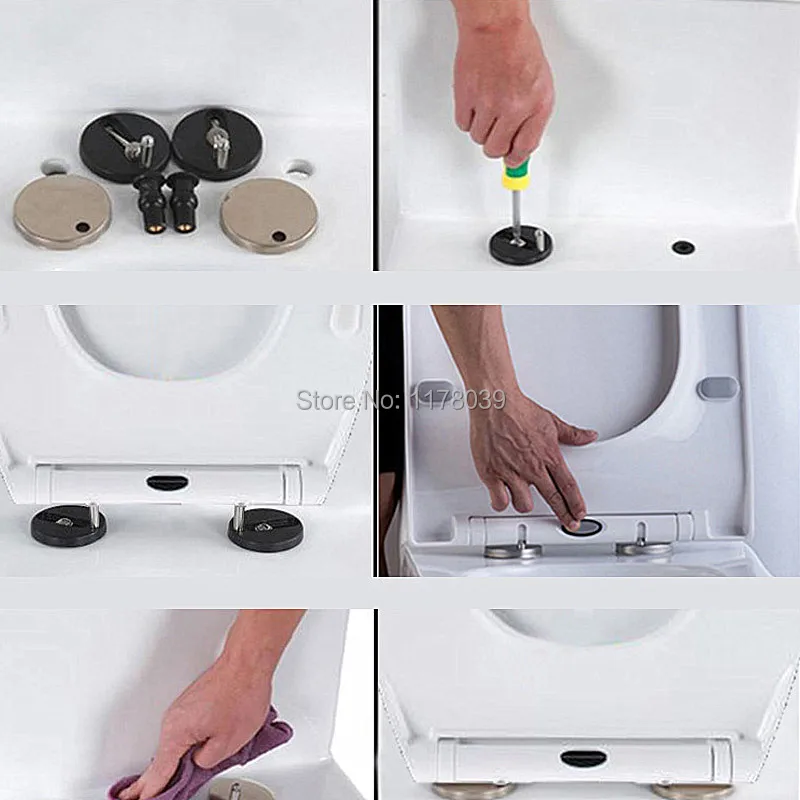 Store No: 1178039