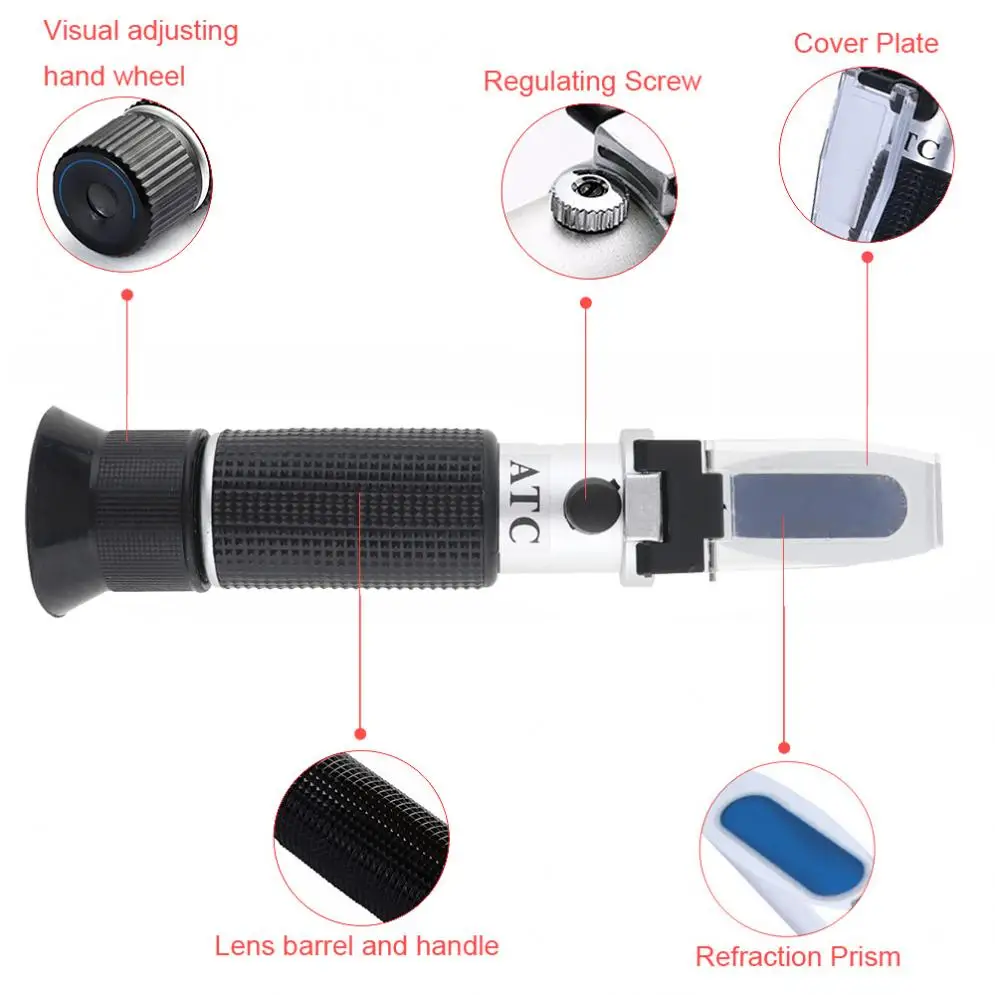 Visual adjusting hand wheel

Regulating Screw

Cover Plate

ATC

ATC

Lens barrel and handle

Refraction Prism