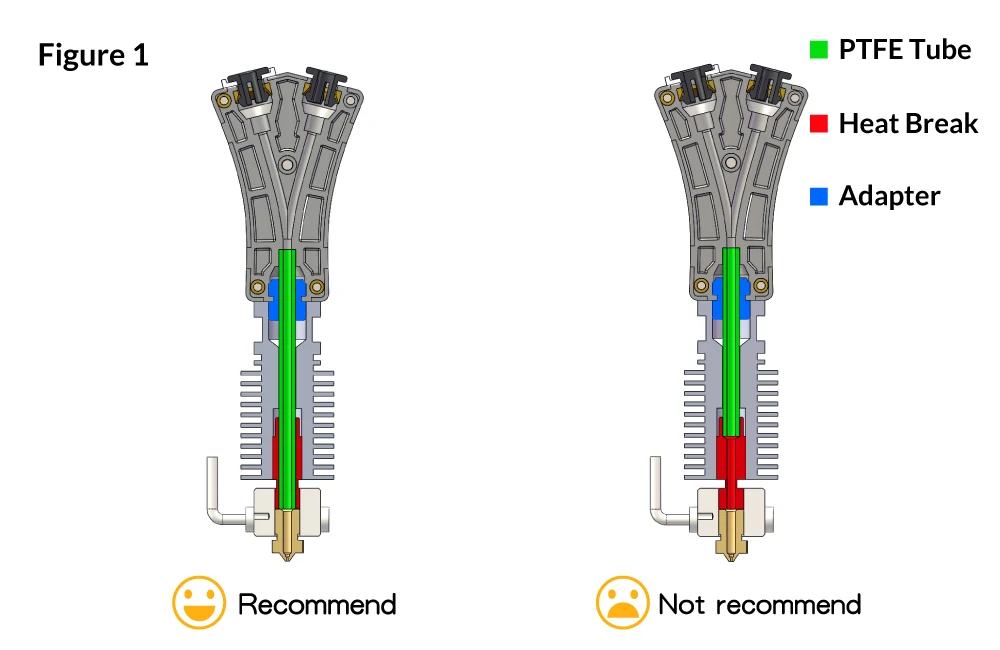 Figure 1

PTFE Tube

Heat Break

Adapter

Recommend

Not recommend