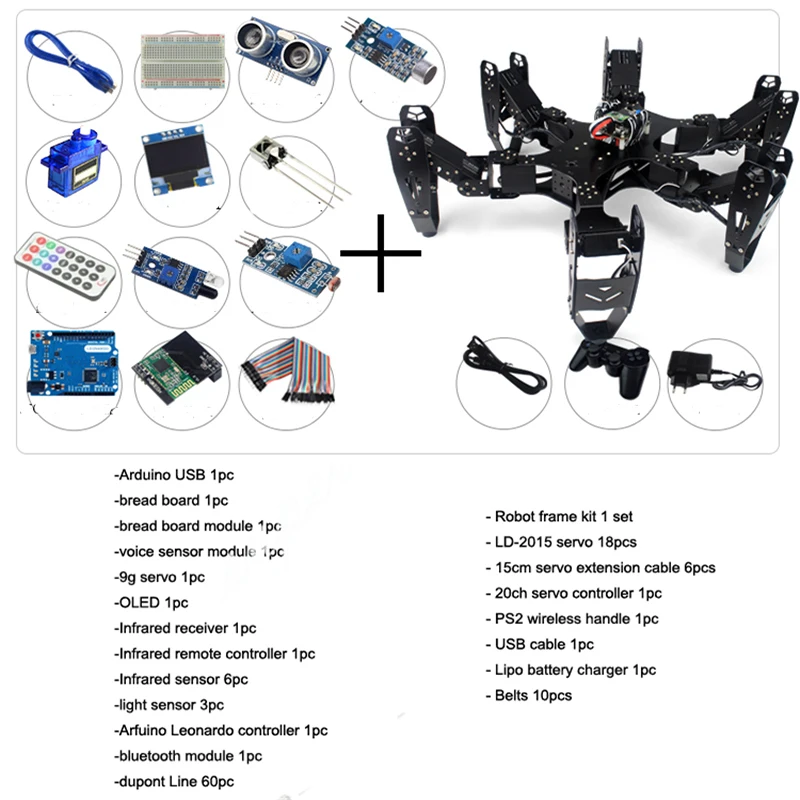 -Arduino USB 1pc
-bread board 1pc
-bread board module 1pc
-voice sensor module 1pc
-9g servo 1pc
-OLED 1pc
-Infrared receiver 1pc
-Infrared remote controller 1pc
-Infrared sensor 6pc
-light sensor 3pc
-Arfuino Leonardo controller 1pc
-bluetooth module 1pc
-dupont Line 60pc

- Robot frame kit 1 set
- LD-2015 servo 18pcs
- 15cm servo extension cable 6pcs
- 20ch servo controller 1pc
- PS2 wireless handle 1pc
- USB cable 1pc
- Lipo battery charger 1pc
- Belts 10pcs