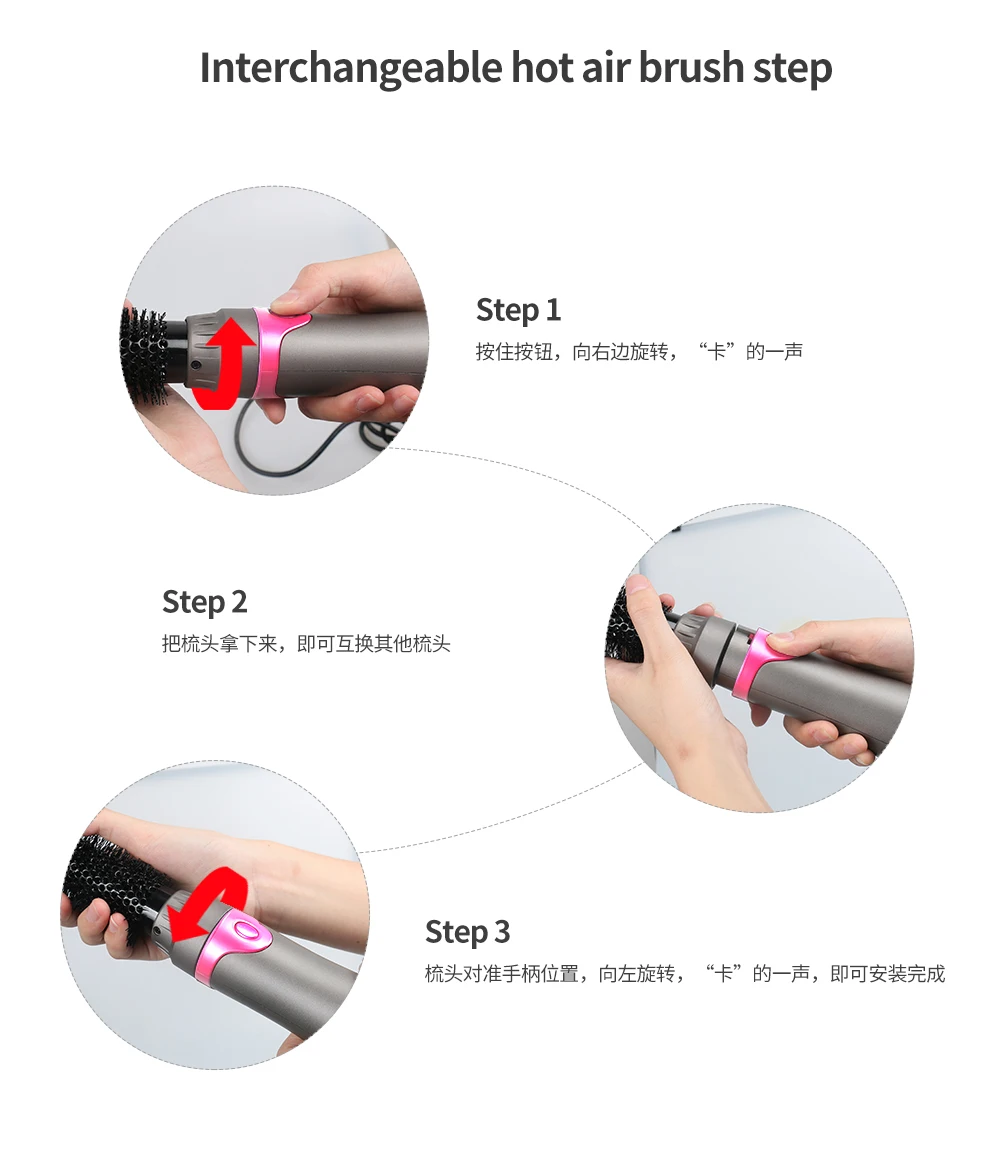 Interchangeable hot air brush step

Step 1
按住按钮，向右边旋转，“卡”的一声

Step 2
把梳头拿下来，即可互换其他梳头

Step 3
梳头对准手柄位置，向左旋转，“卡”的一声，即可安装完成