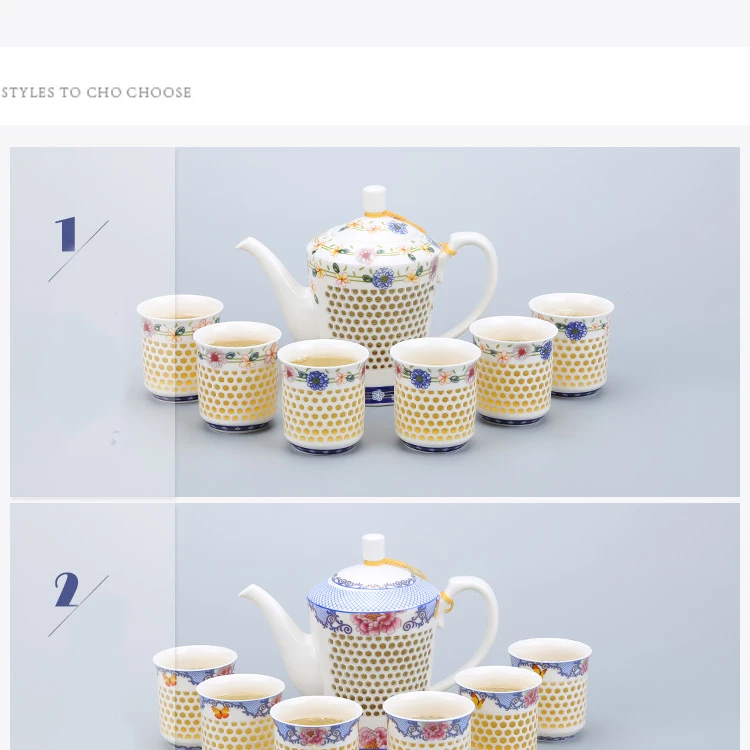 STYLES TO CHO CHOOSE

1

2