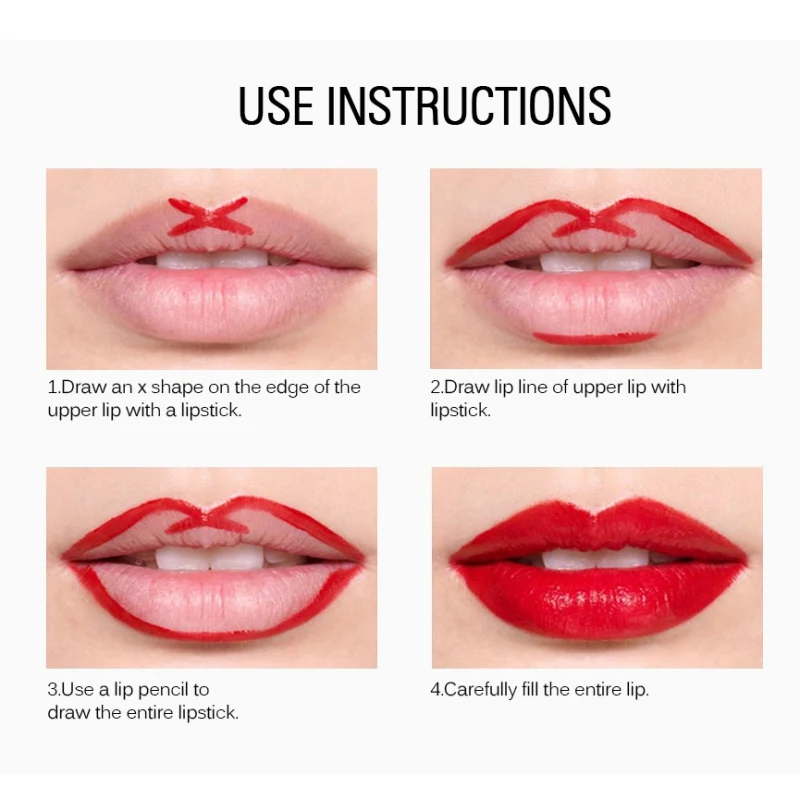 USE INSTRUCTIONS

1.Draw an x shape on the edge of the upper lip with a lipstick.

2.Draw lip line of upper lip with lipstick.

3.Use a lip pencil to draw the entire lipstick.

4.Carefully fill the entire lip.