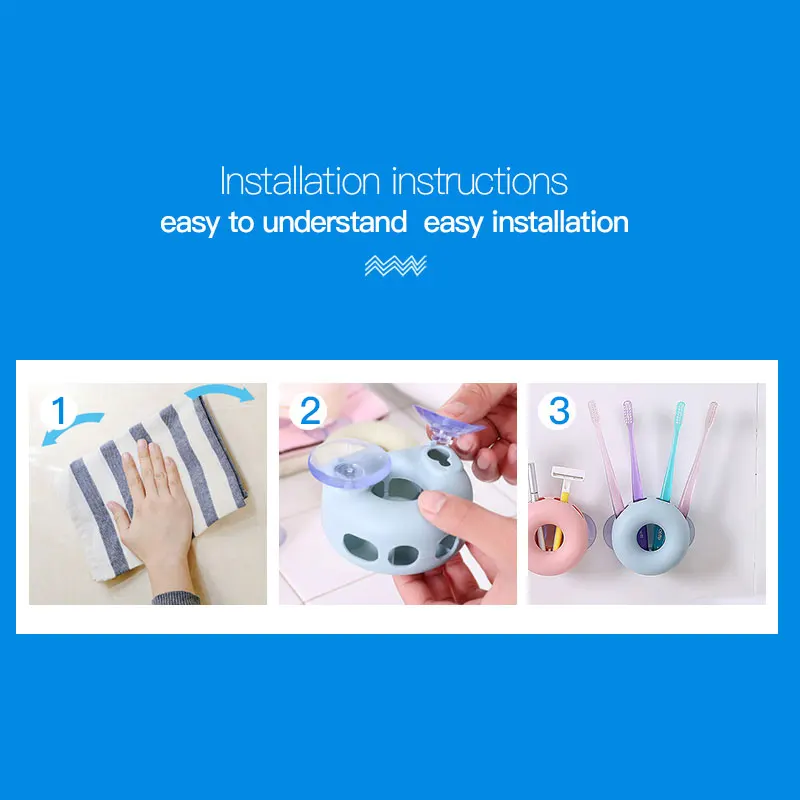 Installation instructions
easy to understand easy installation

1

2

3