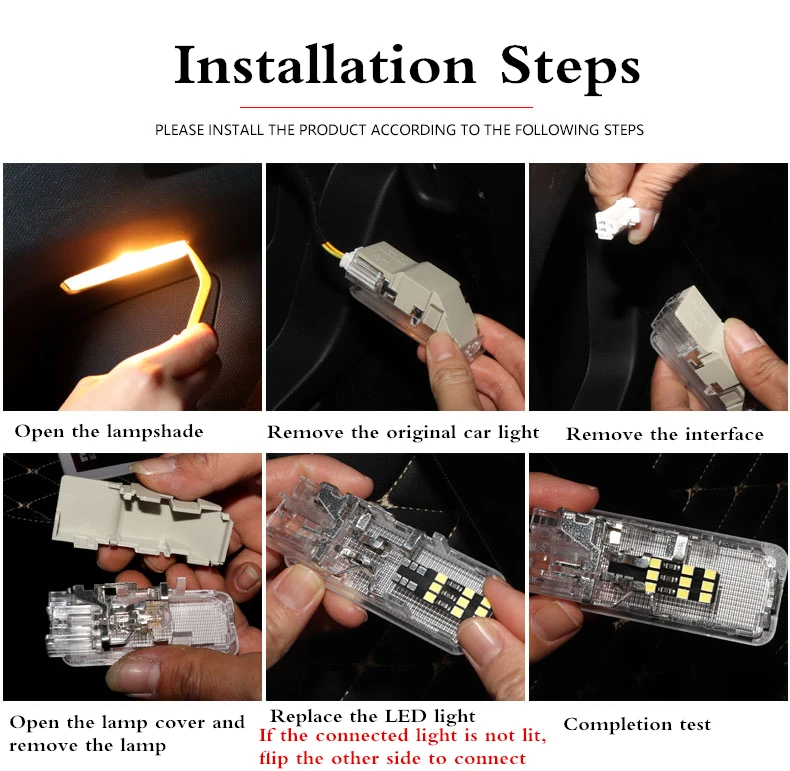 Installation Steps

PLEASE INSTALL THE PRODUCT ACCORDING TO THE FOLLOWING STEPS

Open the lampshade

Remove the original car light

Remove the interface

Open the lamp cover and remove the lamp

Replace the LED light
If the connected light is not lit, flip the other side to connect

Completion test