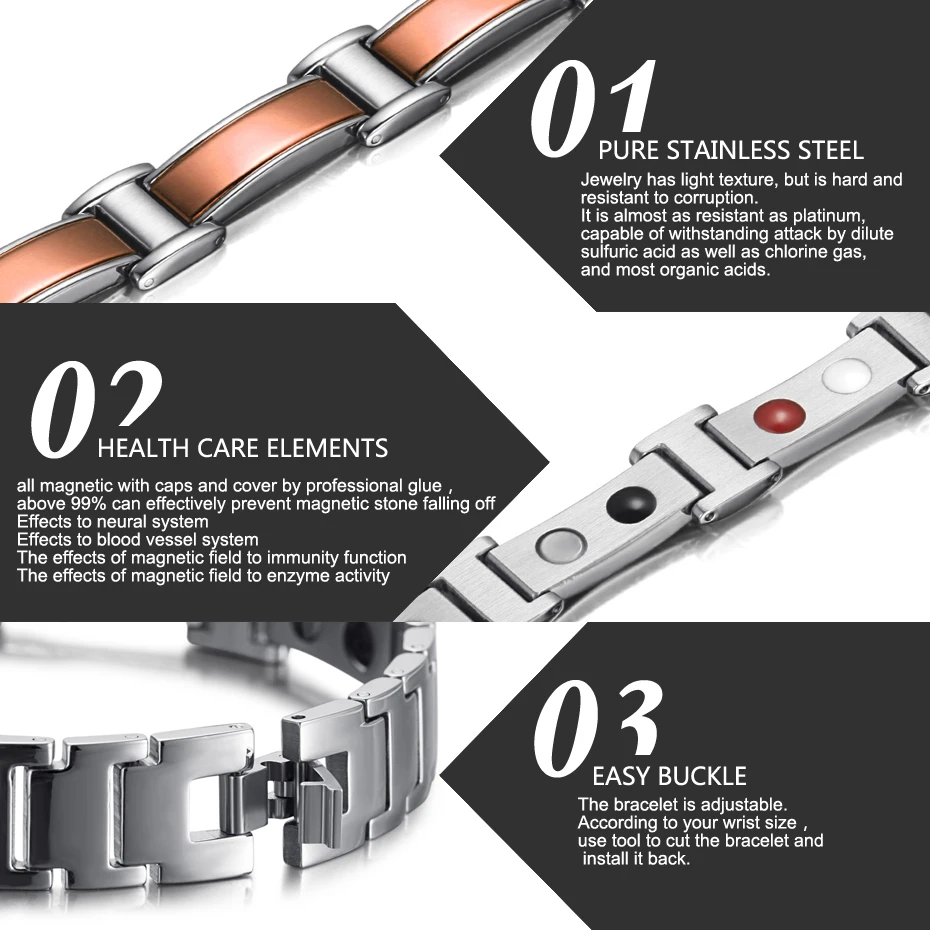 01
PURE STAINLESS STEEL
Jewelry has light texture, but is hard and resistant to corruption.
It is almost as resistant as platinum, capable of withstanding attack by dilute sulfuric acid as well as chlorine gas, and most organic acids.

02
HEALTH CARE ELEMENTS
all magnetic with caps and cover by professional glue ,
above 99% can effectively prevent magnetic stone falling off
Effects to neural system
Effects to blood vessel system
The effects of magnetic field to immunity function
The effects of magnetic field to enzyme activity

03
EASY BUCKLE
The bracelet is adjustable.
According to your wrist size ,
use tool to cut the bracelet and install it back.