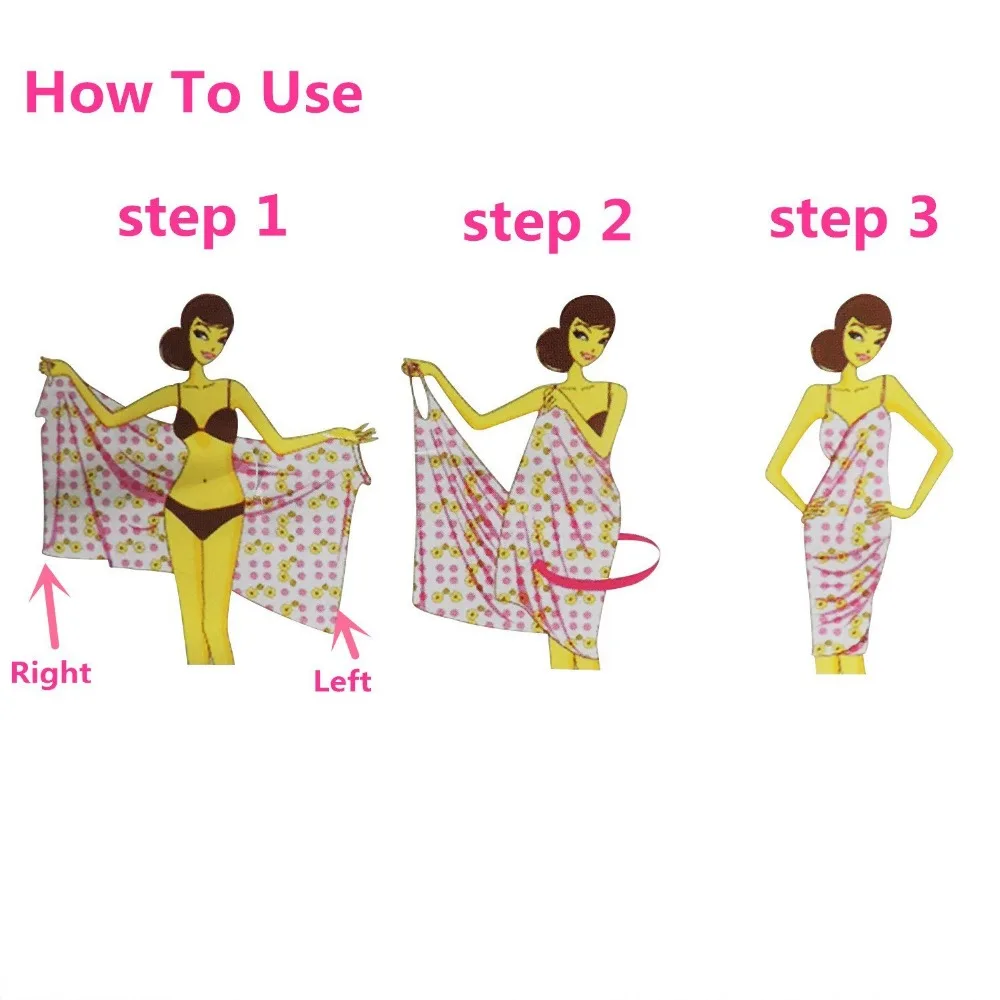 How To Use

step 1

step 2

step 3

Right

Left