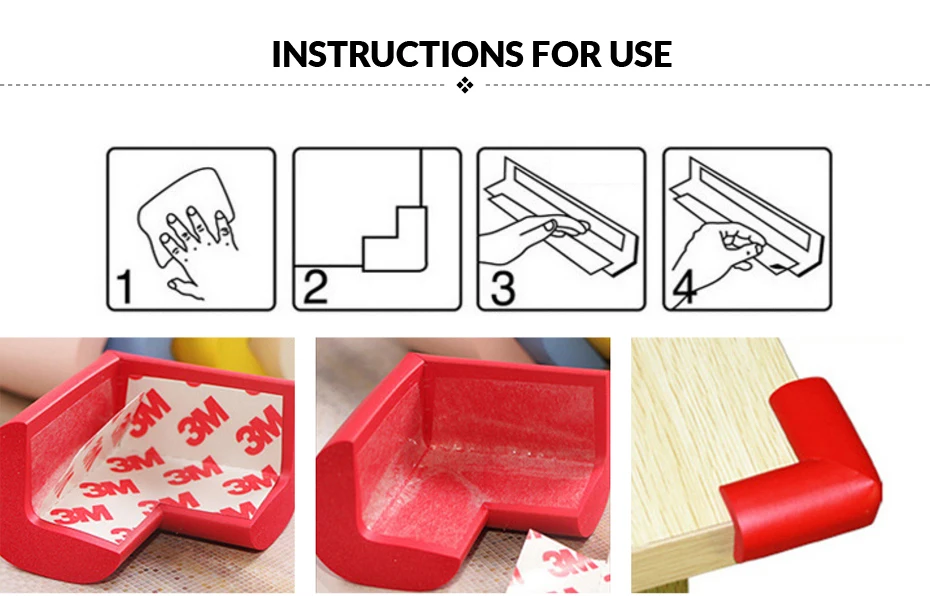 INSTRUCTIONS FOR USE

1

2

3

4

3M 3M 3M 3M 3M 3M 3M 3M

3M