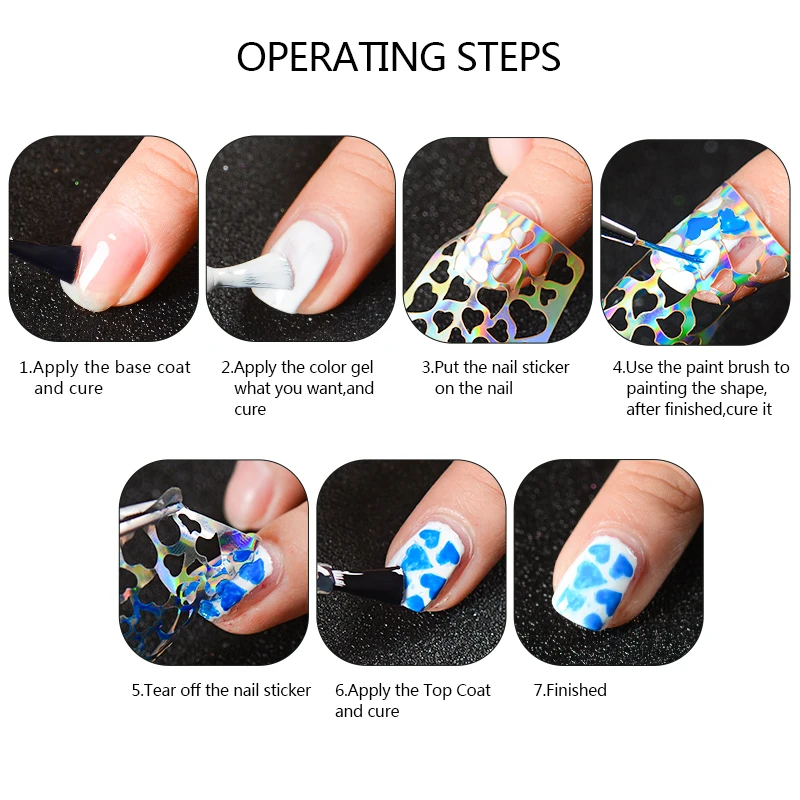 OPERATING STEPS

1.Apply the base coat and cure

2.Apply the color gel what you want,and cure

3.Put the nail sticker on the nail

4.Use the paint brush to painting the shape, after finished,cure it

5.Tear off the nail sticker

6.Apply the Top Coat and cure

7.Finished