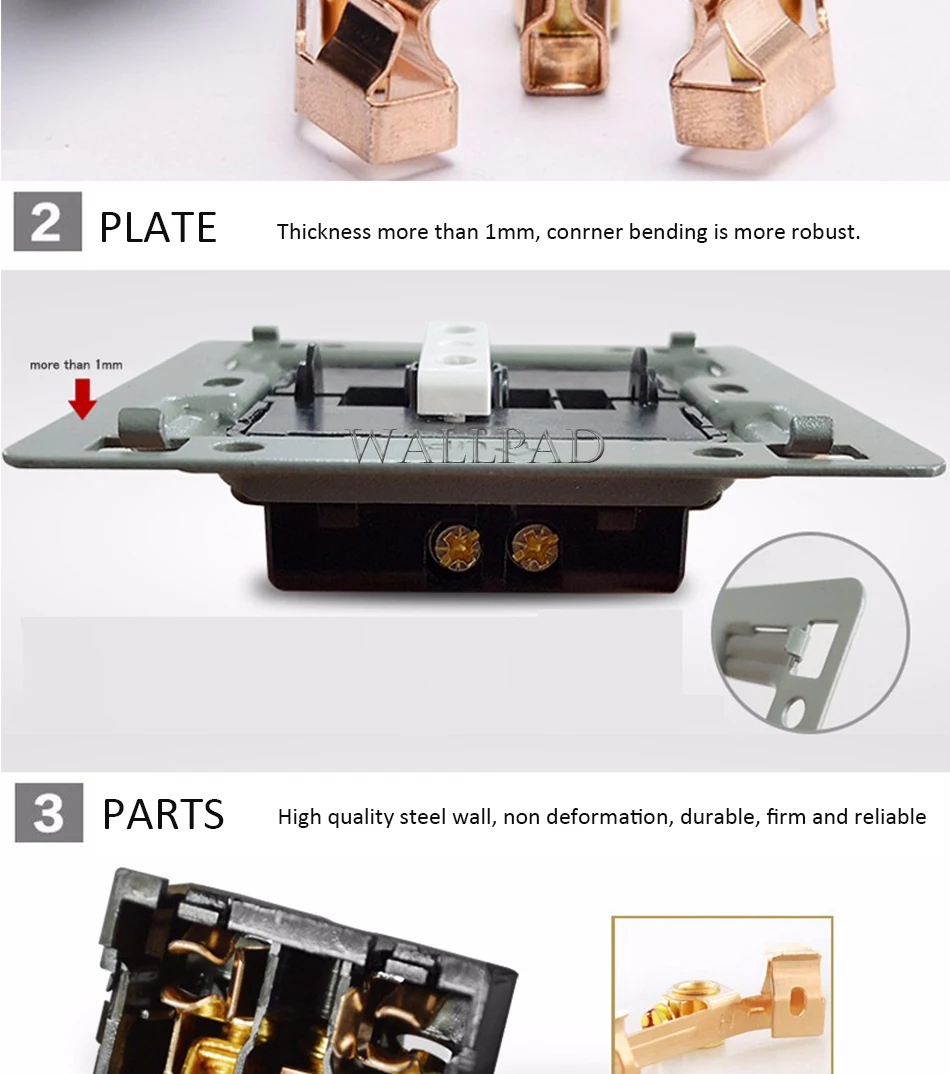 2 PLATE Thickness more than 1mm, conrner bending is more robust.

more than 1mm

WALLPAD

3 PARTS High quality steel wall, non deformation, durable, firm and reliable