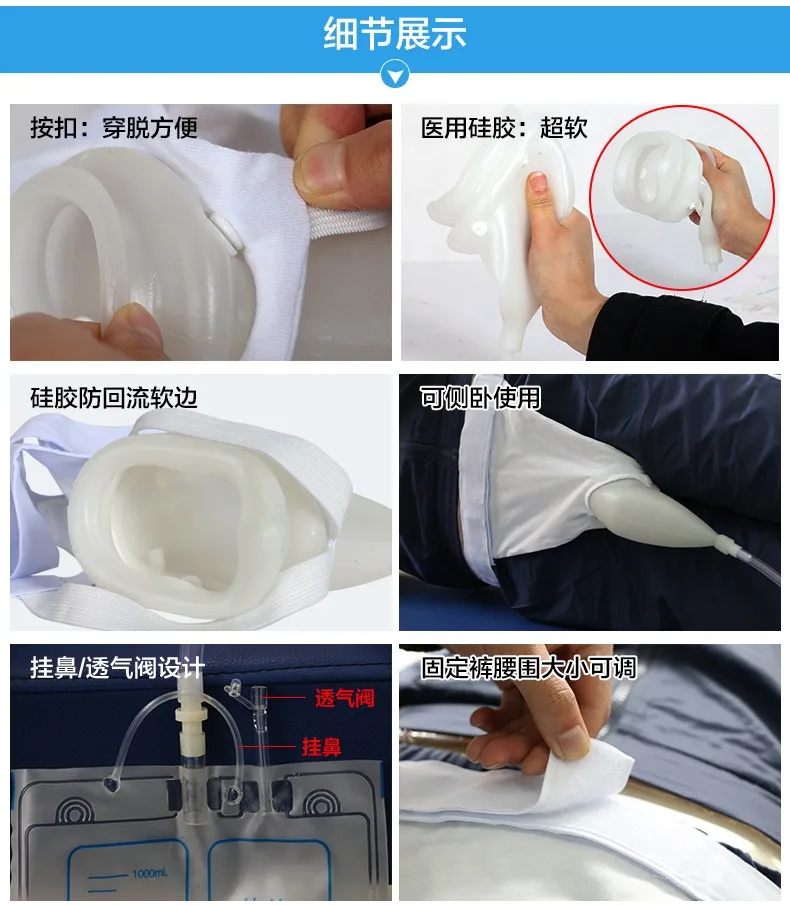 细节展示

按扣：穿脱方便

医用硅胶：超软

硅胶防回流软边

可侧卧使用

挂鼻/透气阀设计

透气阀

挂鼻

1000mL

固定裤腰围大小可调