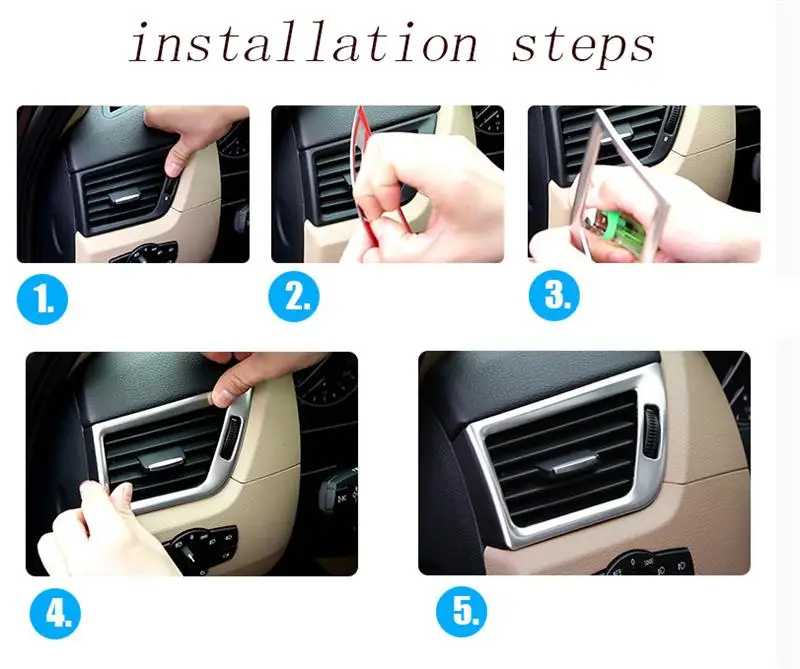 installation steps

1.

2.

3.

4.

5.