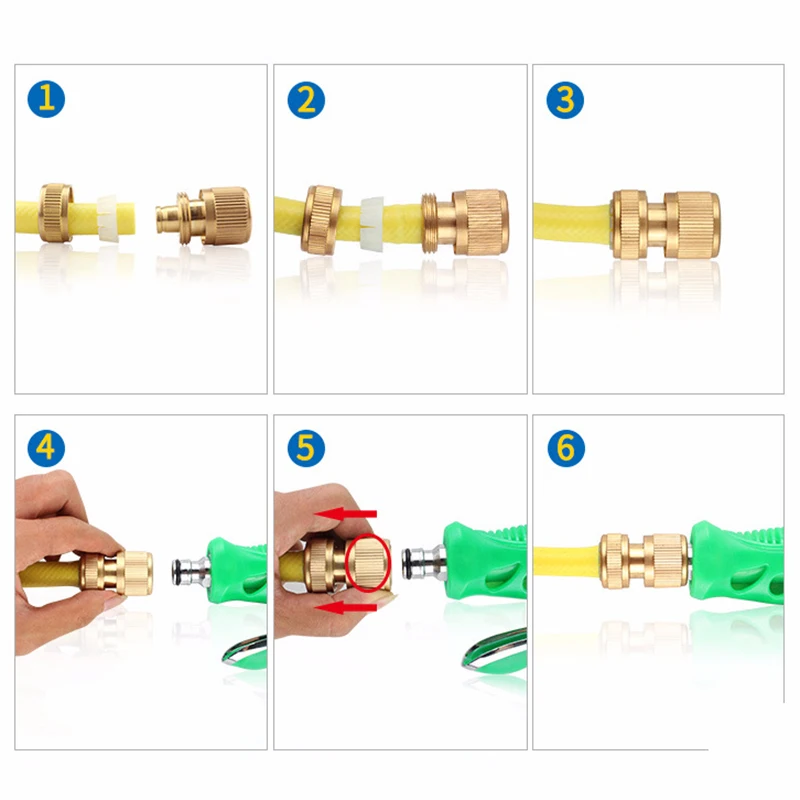 1
2
3
4
5
6