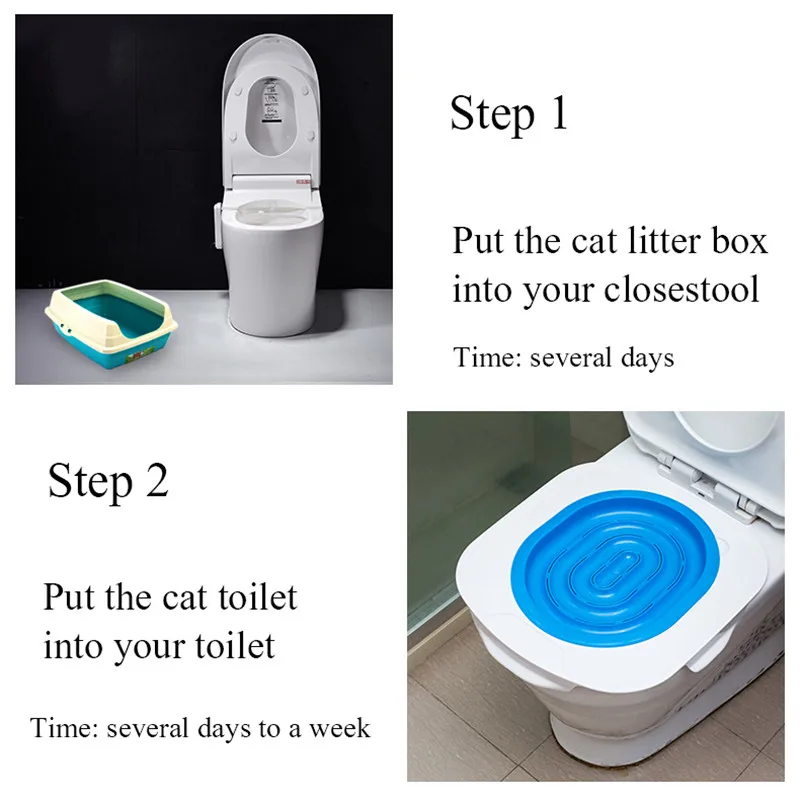 Step 1

Put the cat litter box into your closestool

Time: several days

Step 2

Put the cat toilet into your toilet

Time: several days to a week