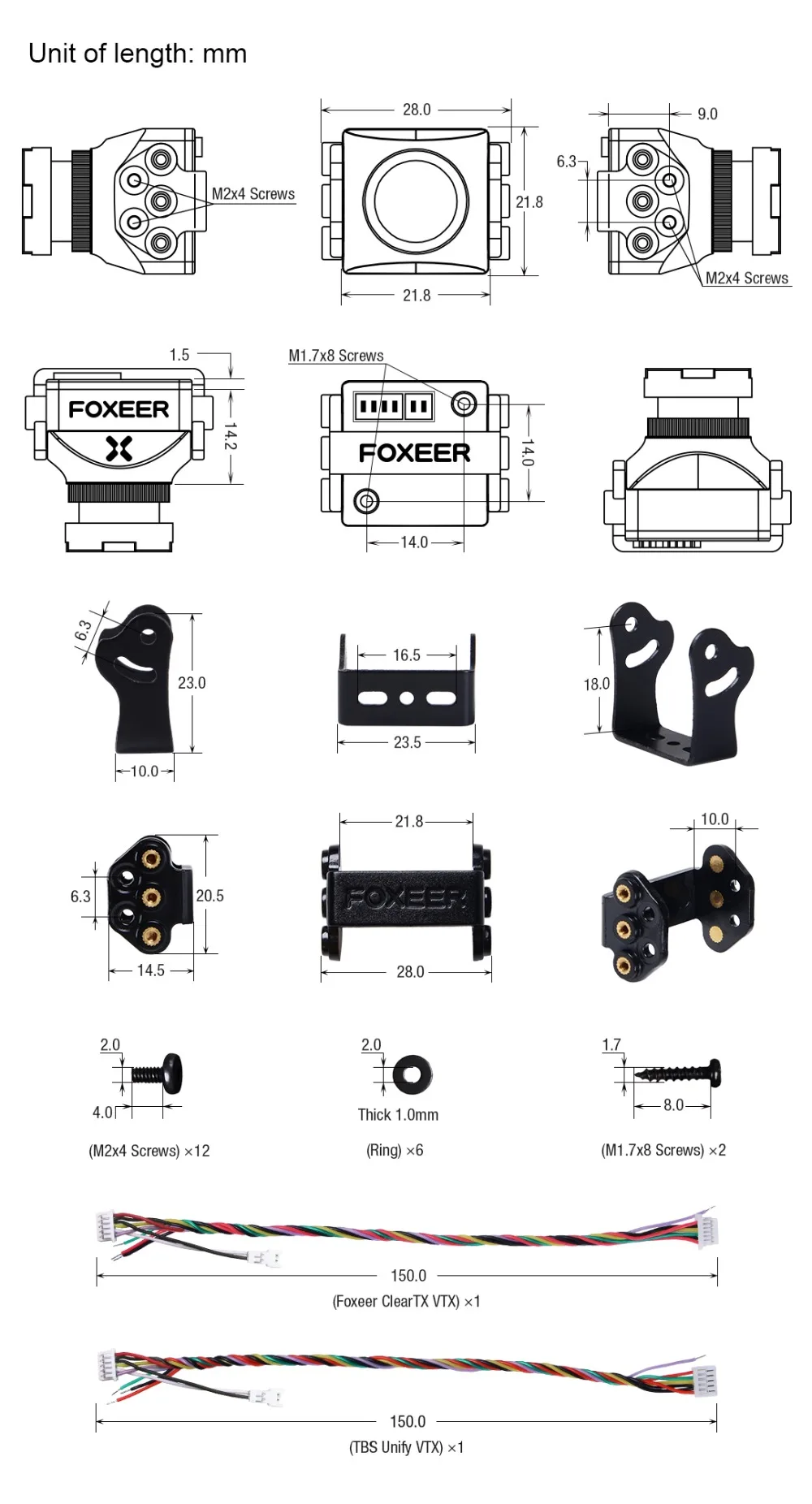 Unit of length: mm

M2x4 Screws

28.0

21.8

21.8

9.0

6.3

M2x4 Screws

1.5

FOXEER

14.2

M1.7x8 Screws

FOXEER

14.0

14.0

6.3

23.0

10.0

16.5

23.5

18.0

6.3

20.5

14.5

21.8

FOXEER

28.0

10.0

2.0

4.0

(M2x4 Screws) ×12

2.0

Thick 1.0mm

(Ring) ×6

1.7

8.0

(M1.7x8 Screws) ×2

150.0

(Foxeer ClearTX VTX) ×1

150.0

(TBS Unify VTX) ×1