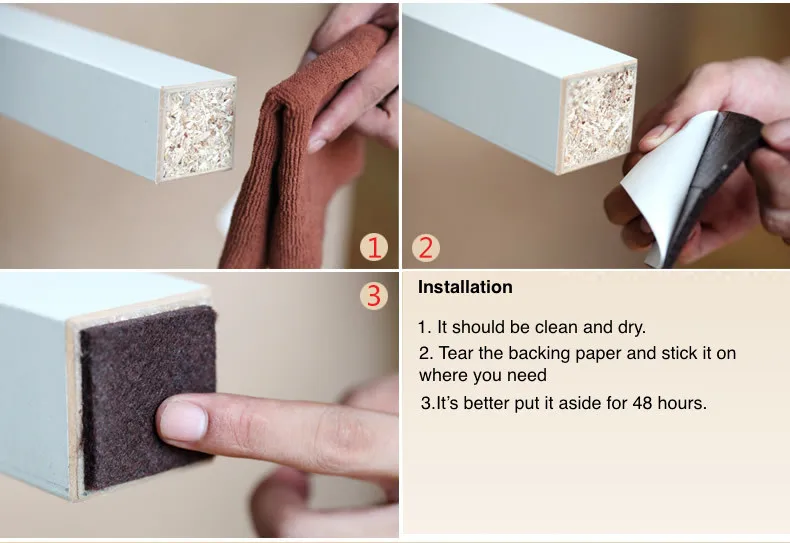 1

2

3

Installation

1. It should be clean and dry.

2. Tear the backing paper and stick it on where you need

3.It's better put it aside for 48 hours.