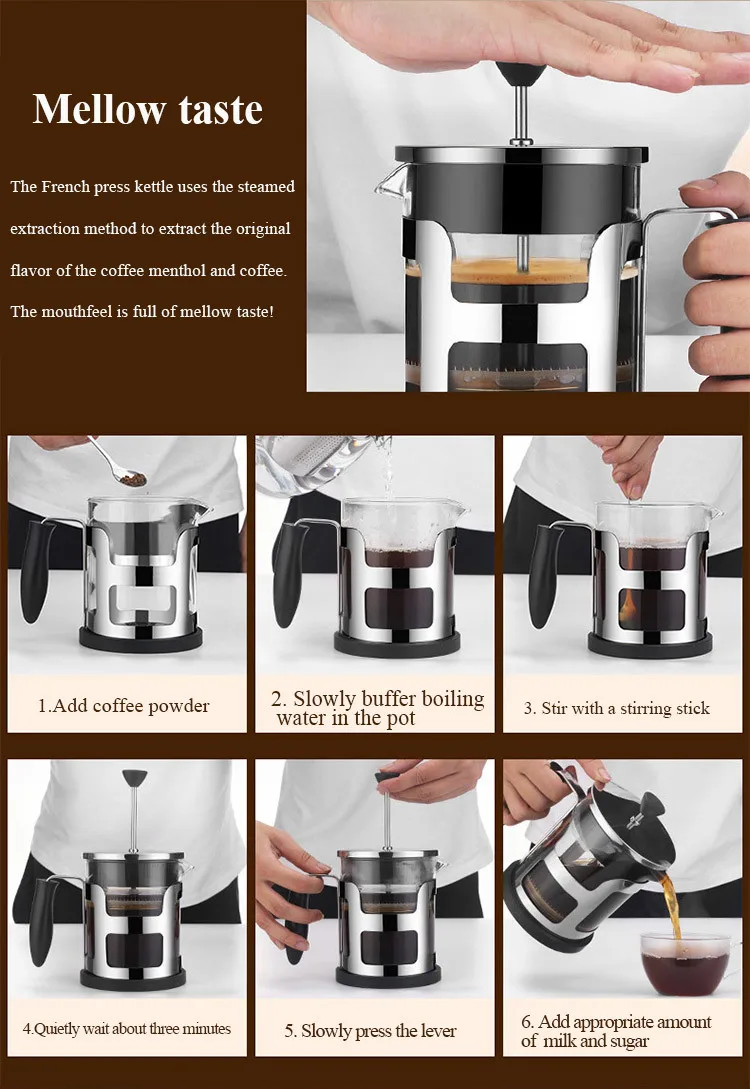 Mellow taste

The French press kettle uses the steamed extraction method to extract the original flavor of the coffee menthol and coffee. The mouthfeel is full of mellow taste!

1.Add coffee powder

2. Slowly buffer boiling water in the pot

3. Stir with a stirring stick

4.Quietly wait about three minutes

5. Slowly press the lever

6. Add appropriate amount of milk and sugar