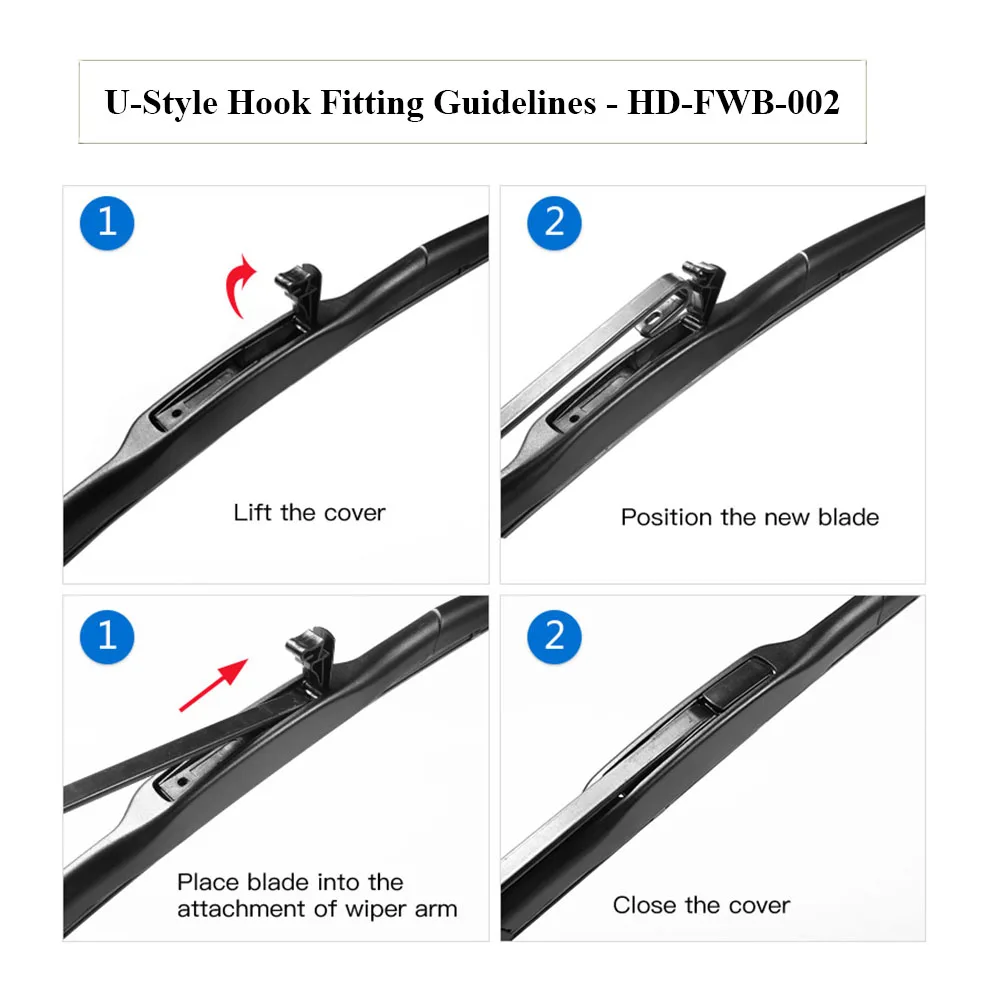 U-Style Hook Fitting Guidelines - HD-FWB-002

1

Lift the cover

2

Position the new blade

1

Place blade into the attachment of wiper arm

2

Close the cover