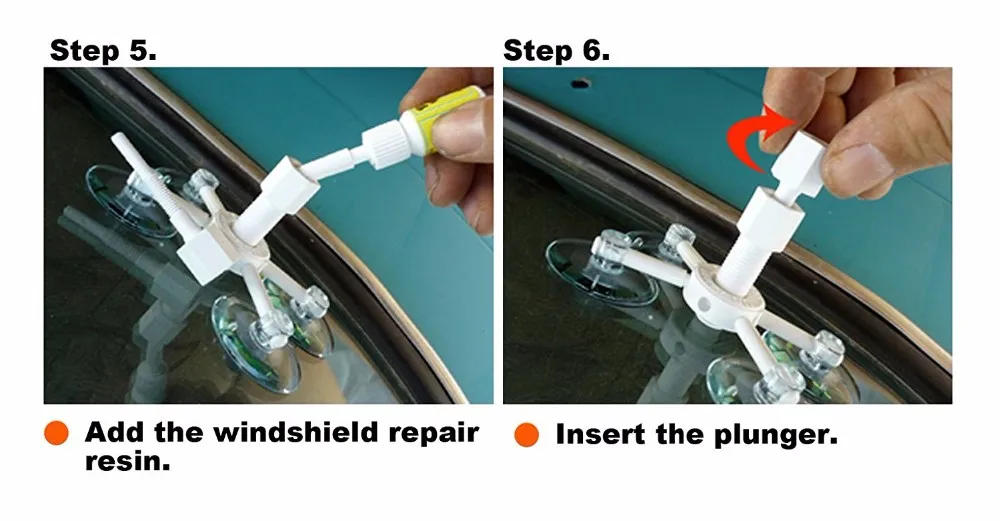 Step 5.

Add the windshield repair resin.

Step 6.

Insert the plunger.