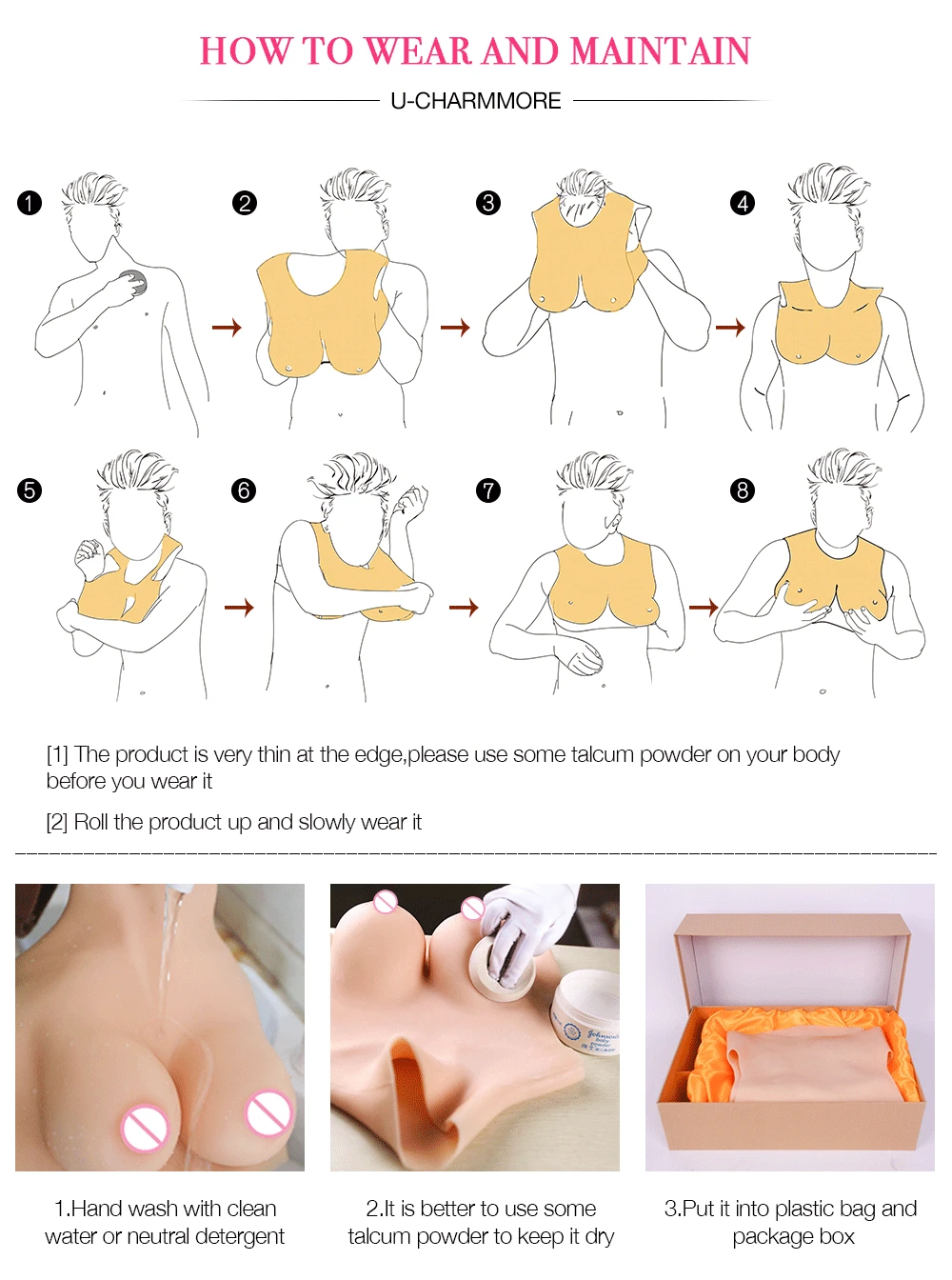 HOW TO WEAR AND MAINTAIN

U-CHARMMORE

1

2

3

4

5

6

7

8

[1] The product is very thin at the edge,please use some talcum powder on your body before you wear it

[2] Roll the product up and slowly wear it

Johnson's baby powder

1.Hand wash with clean water or neutral detergent

2.It is better to use some talcum powder to keep it dry

3.Put it into plastic bag and package box