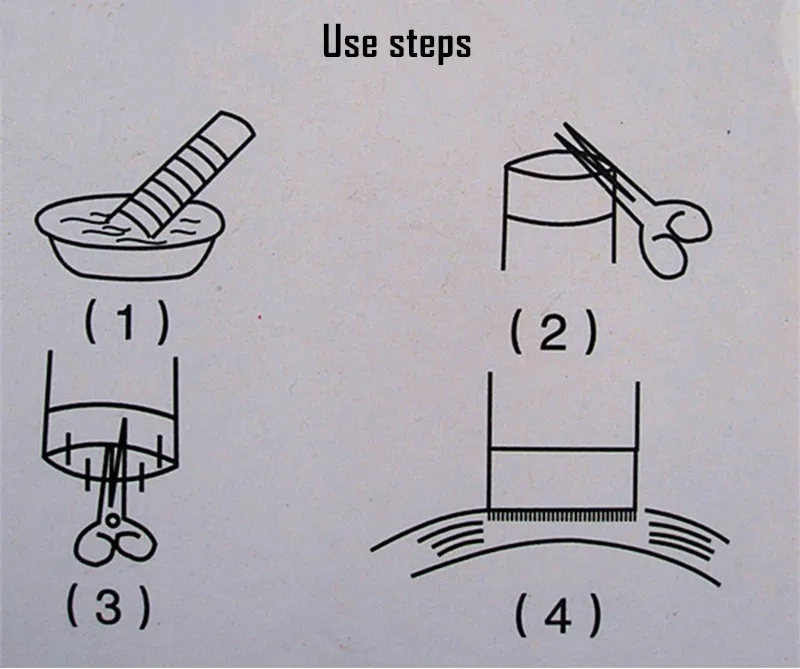 Use steps

( 1 )

( 2 )

( 3 )

( 4 )